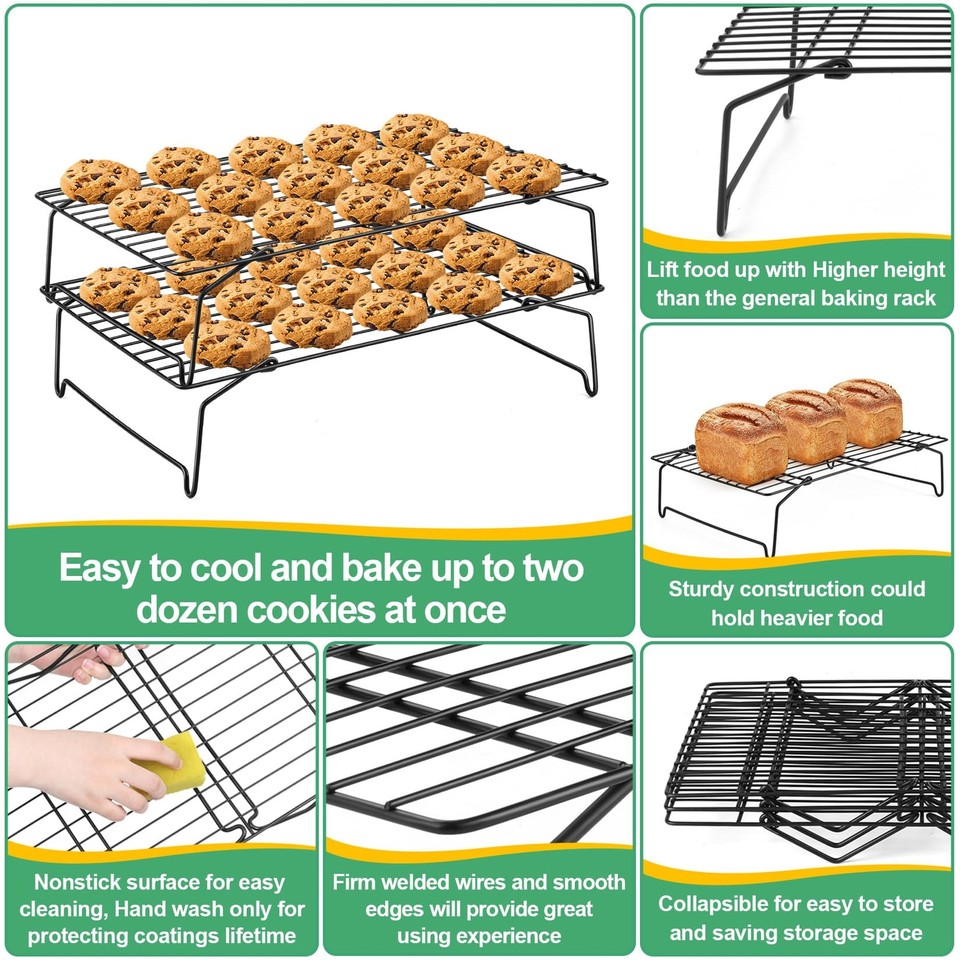 Easy to cool and bake up to two dozen cookies at once

Lift food up with Higher height than the general baking rack

Sturdy construction could hold heavier food

Nonstick surface for easy cleaning, Hand wash only for protecting coatings lifetime

Firm welded wires and smooth edges will provide great using experience

Collapsible for easy to store and saving storage space