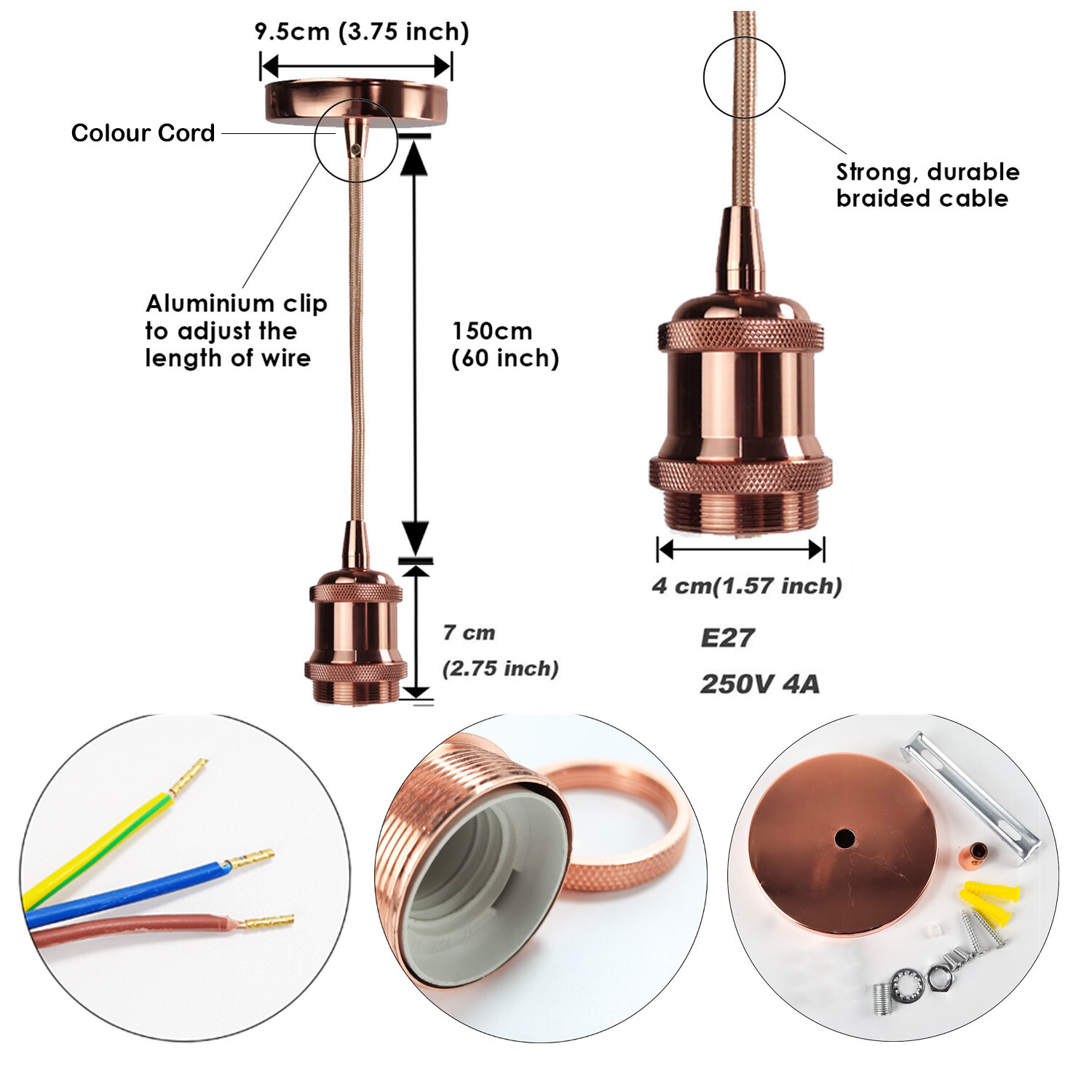 9.5cm (3.75 inch)

Colour Cord

Aluminium clip to adjust the length of wire

150cm (60 inch)

7 cm (2.75 inch)

Strong, durable braided cable

4 cm(1.57 inch)

E27

250V 4A