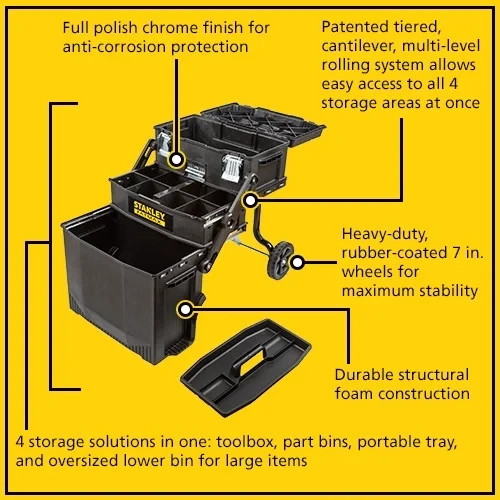 Full polish chrome finish for anti-corrosion protection

Patented tiered, cantilever, multi-level rolling system allows easy access to all 4 storage areas at once

STANLEY FATMAX

Heavy-duty, rubber-coated 7 in. wheels for maximum stability

Durable structural foam construction

4 storage solutions in one: toolbox, part bins, portable tray, and oversized lower bin for large items