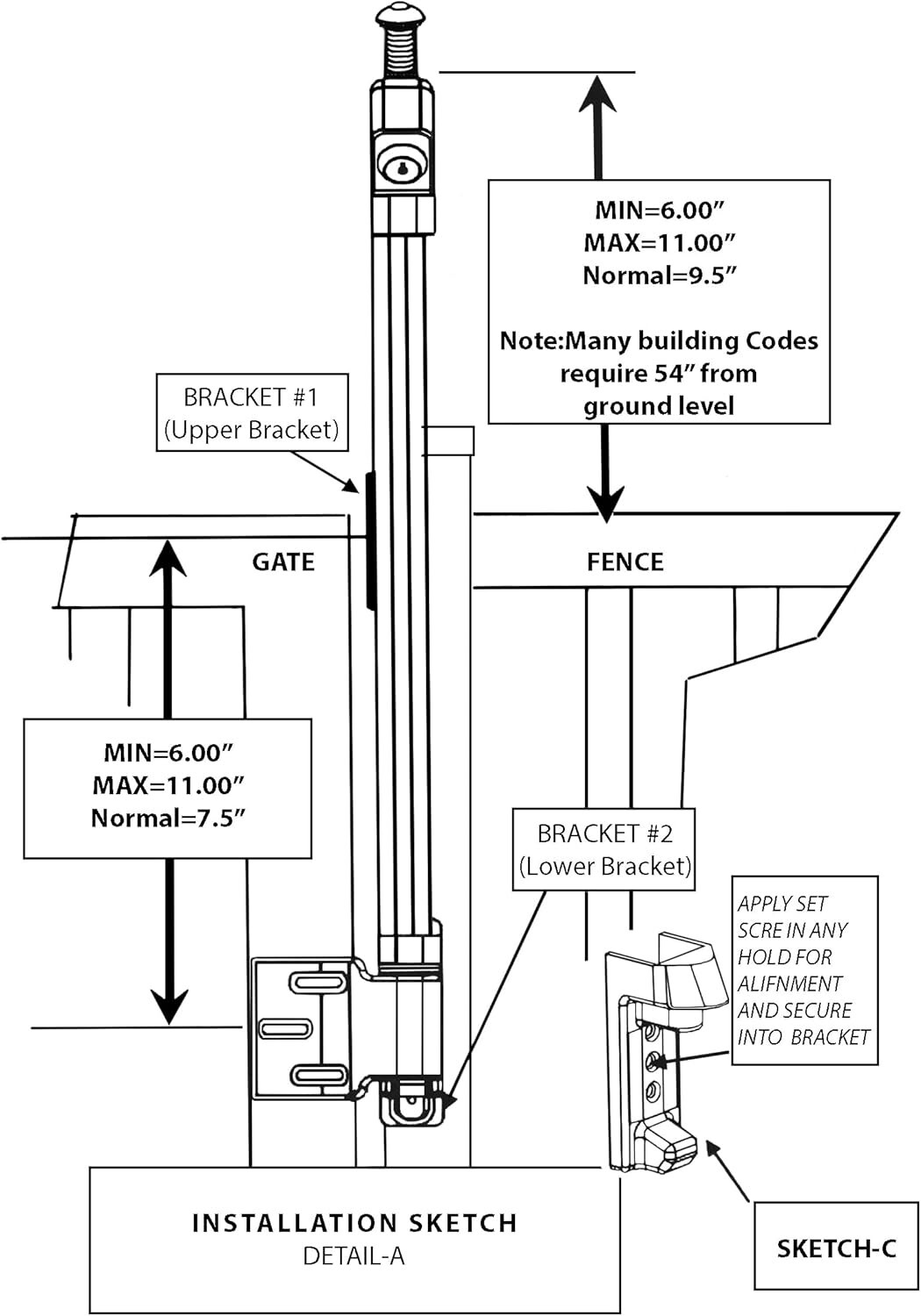 MIN=6.00″
MAX=11.00″
Normal=9.5″

Note:Many building Codes require 54″ from ground level

BRACKET #1
(Upper Bracket)

GATE

FENCE

MIN=6.00″
MAX=11.00″
Normal=7.5″

BRACKET #2
(Lower Bracket)

APPLY SET SCRE IN ANY HOLD FOR ALIFNMENT AND SECURE INTO BRACKET

INSTALLATION SKETCH
DETAIL-A

SKETCH-C