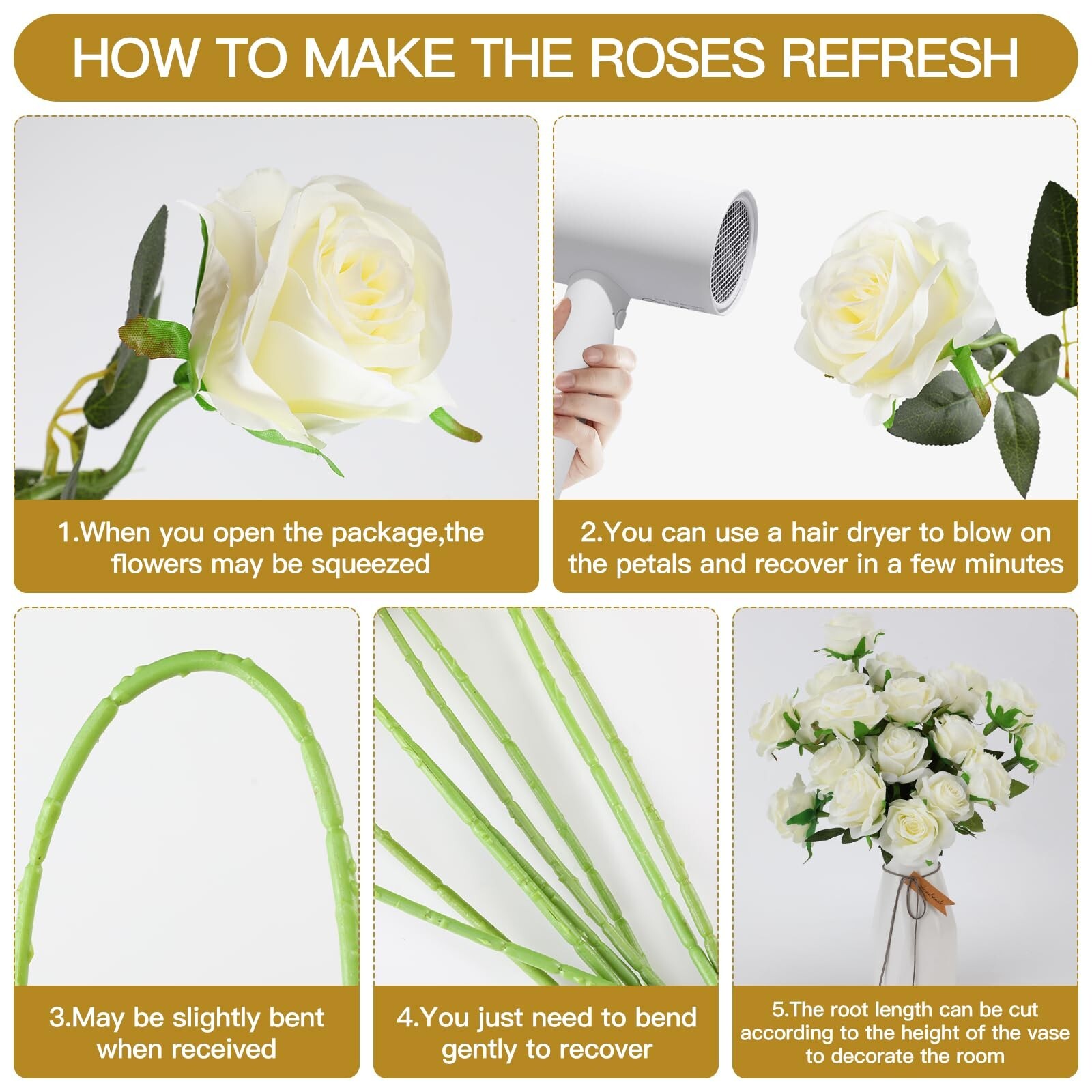 HOW TO MAKE THE ROSES REFRESH

1.When you open the package,the flowers may be squeezed

2.You can use a hair dryer to blow on the petals and recover in a few minutes

3.May be slightly bent when received

4.You just need to bend gently to recover

5.The root length can be cut according to the height of the vase to decorate the room