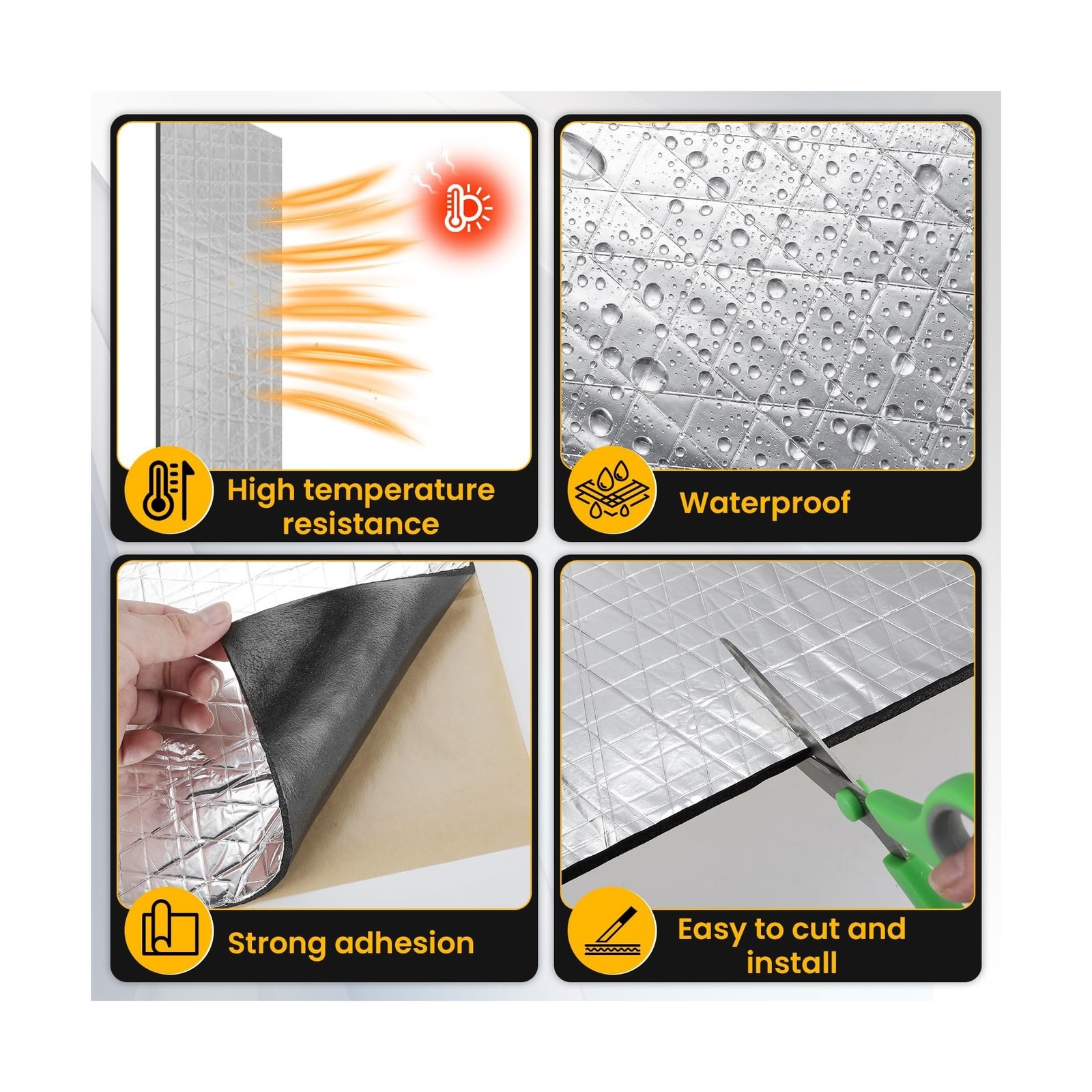 High temperature resistance

Waterproof

Strong adhesion

Easy to cut and install