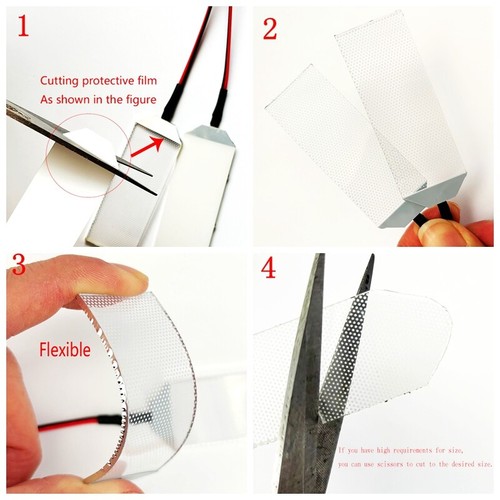 1

Cutting protective film
As shown in the figure

2

3

Flexible

4

If you have high requirements for size, you can use scissors to cut to the desired size.