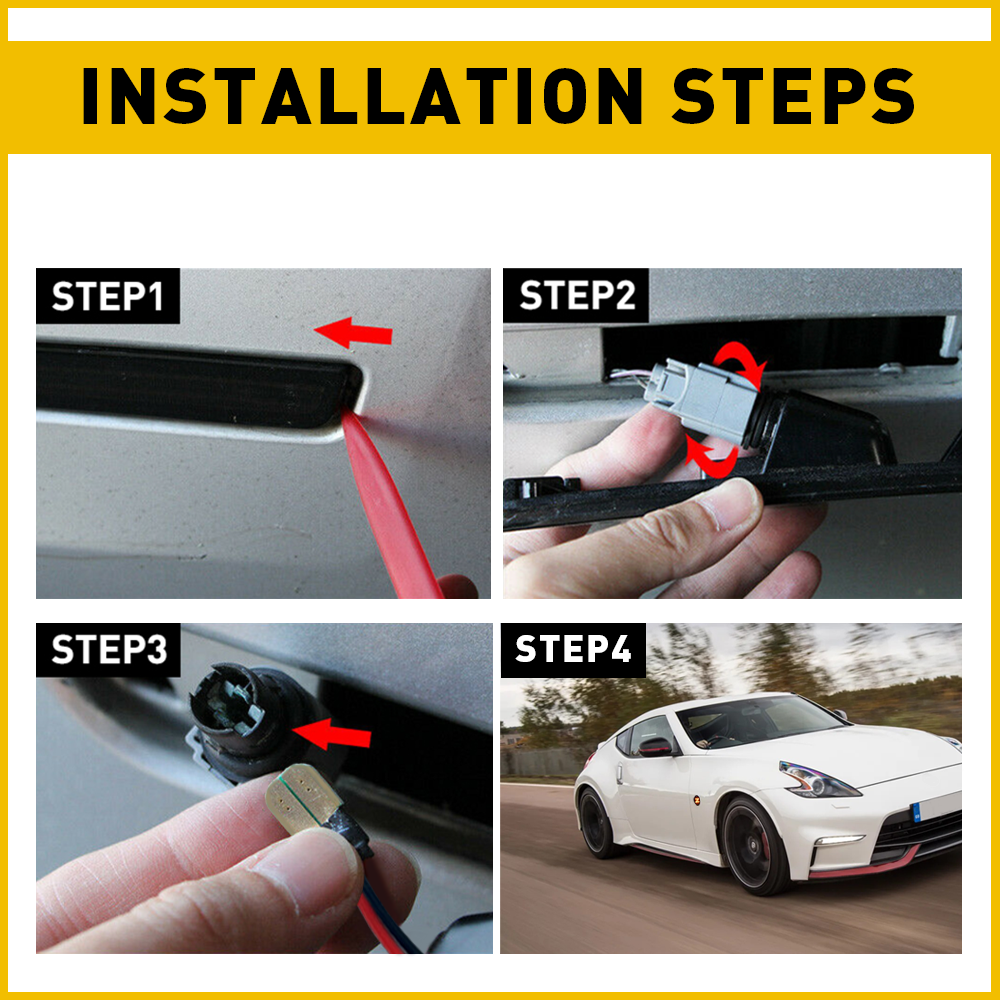 INSTALLATION STEPS

STEP1

STEP2

STEP3

STEP4