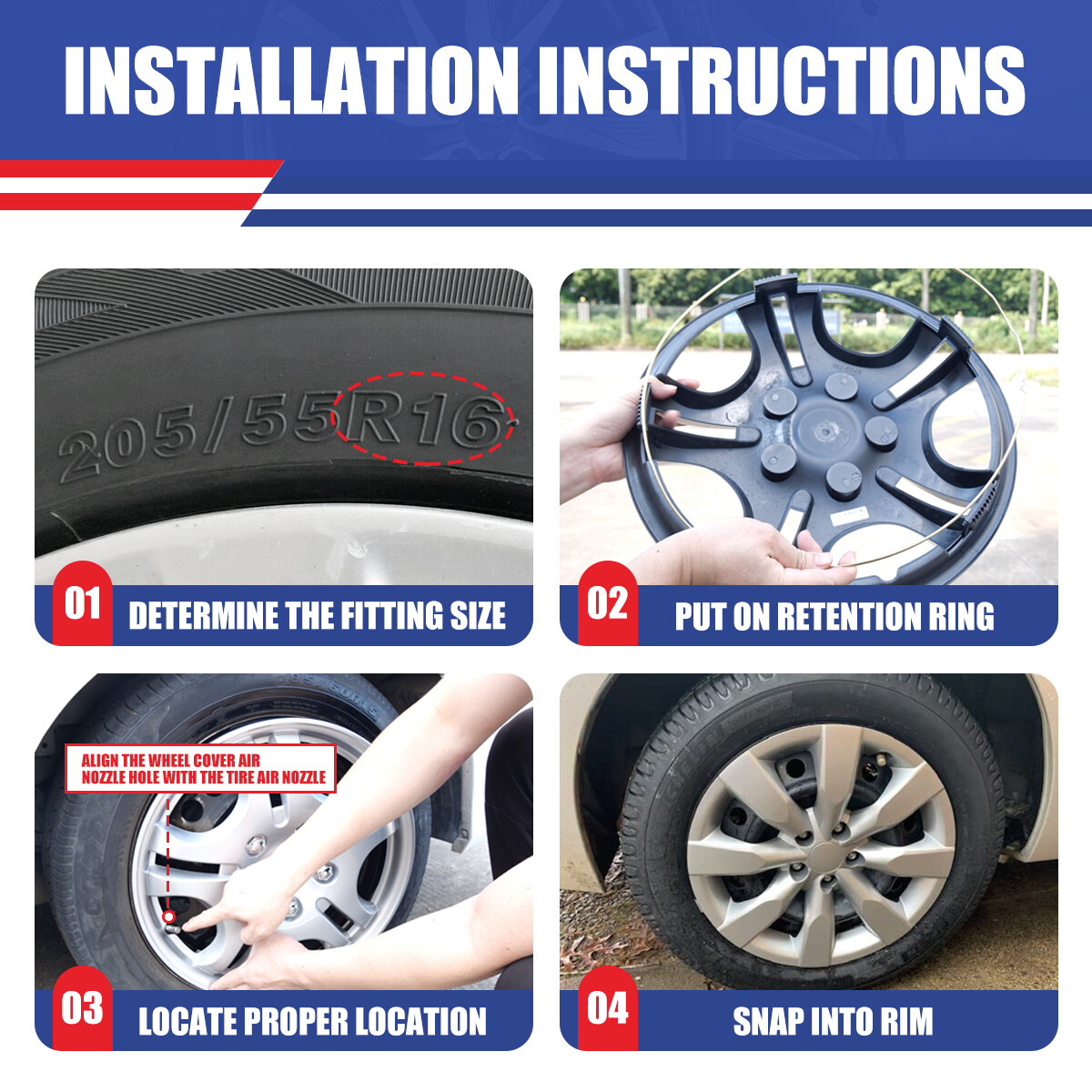 INSTALLATION INSTRUCTIONS

205/55R16

01 DETERMINE THE FITTING SIZE

02 PUT ON RETENTION RING

ALIGN THE WHEEL COVER AIR NOZZLE HOLE WITH THE TIRE AIR NOZZLE

03 LOCATE PROPER LOCATION

04 SNAP INTO RIM