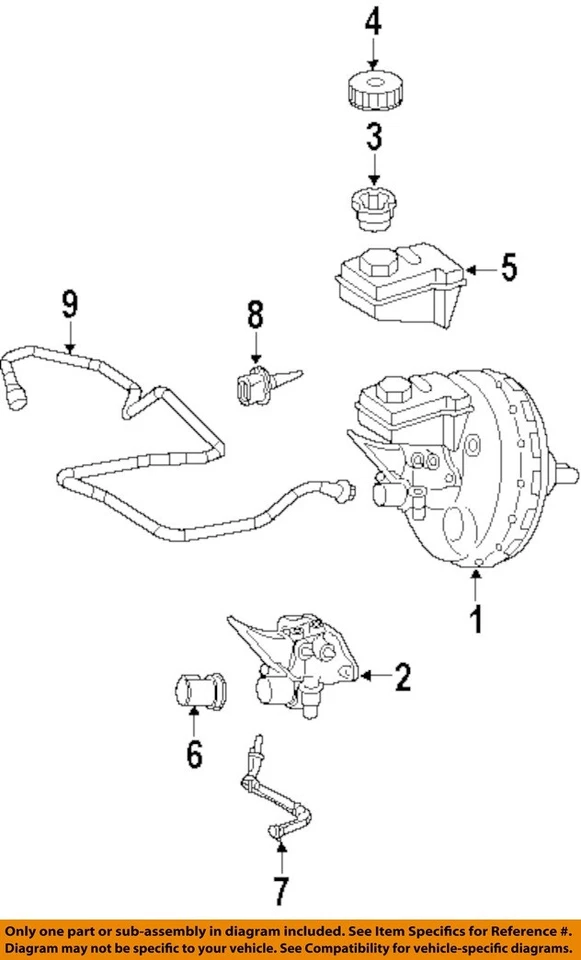 4

3

5

9

8

1

2

6

7

Only one part or sub-assembly in diagram included. See Item Specifics for Reference #. Diagram may not be specific to your vehicle. See Compatibility for vehicle-specific diagrams.