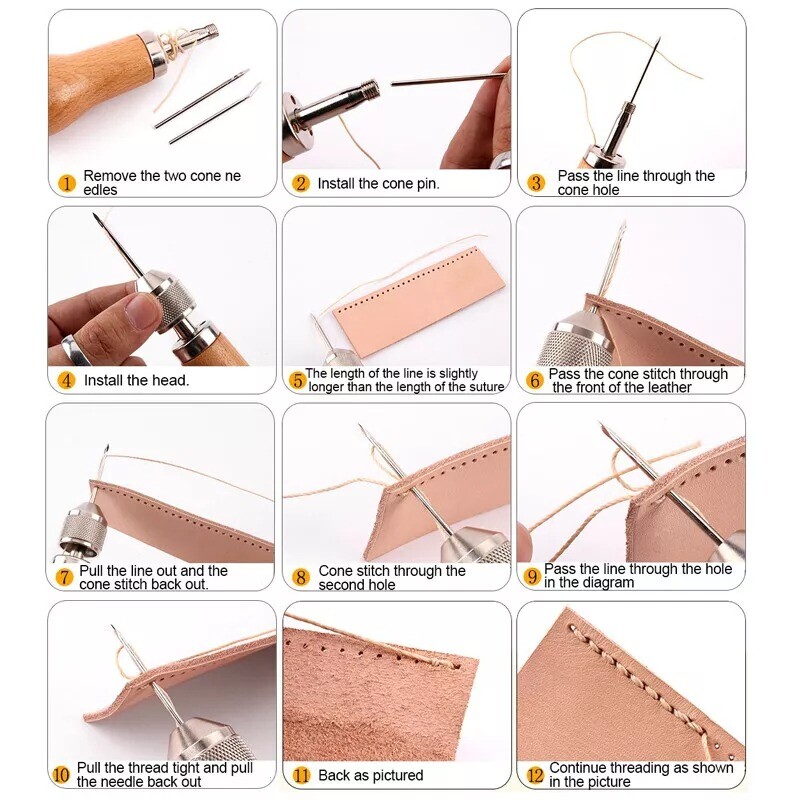 1 Remove the two cone ne edles

2 Install the cone pin.

3 Pass the line through the cone hole

4 Install the head.

5 The length of the line is slightly longer than the length of the suture

6 Pass the cone stitch through the front of the leather

7 Pull the line out and the cone stitch back out.

8 Cone stitch through the second hole

9 Pass the line through the hole in the diagram

10 Pull the thread tight and pull the needle back out

11 Back as pictured

12 Continue threading as shown in the picture