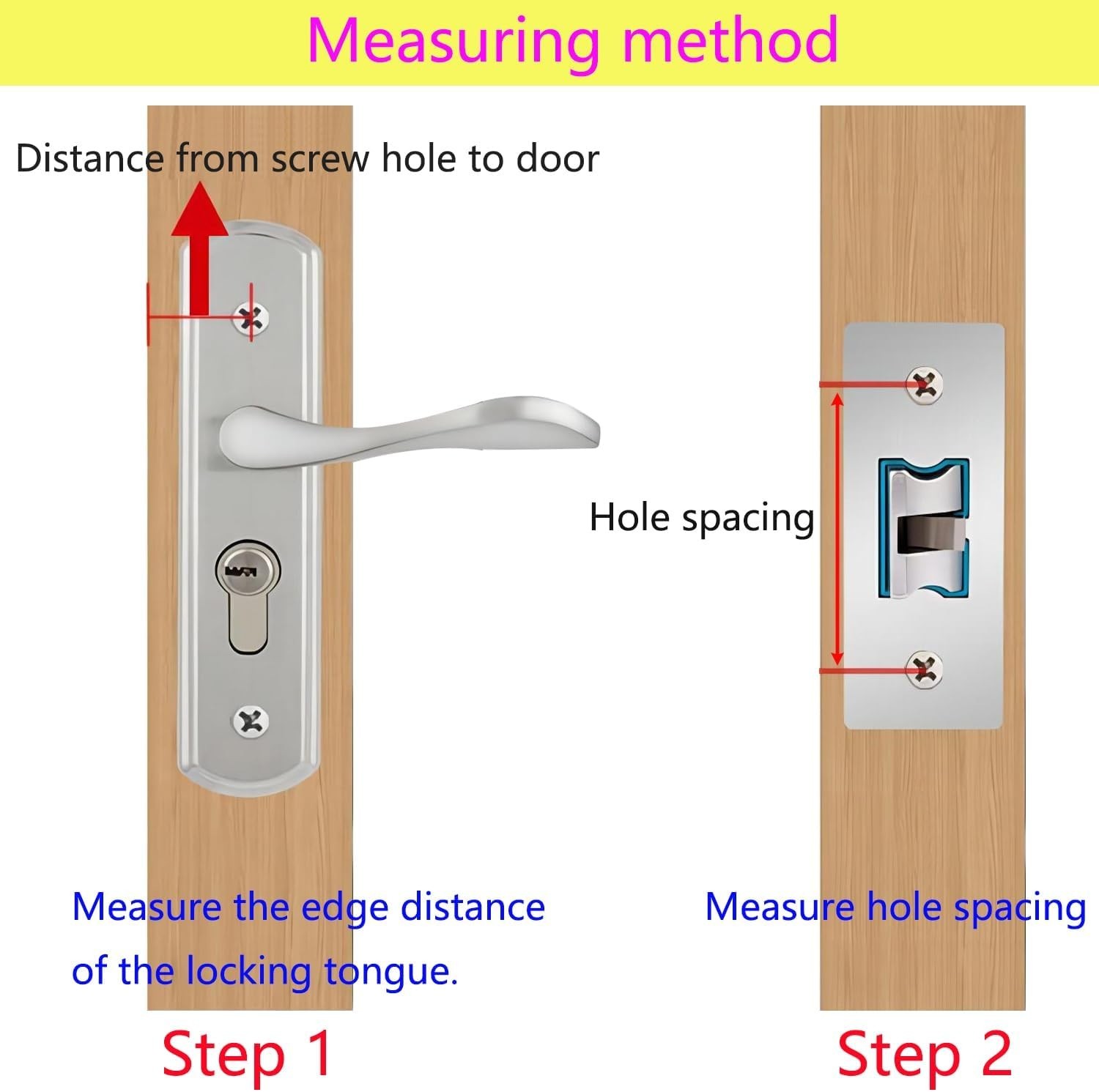 Measuring method

Distance from screw hole to door

Hole spacing

Measure the edge distance of the locking tongue.

Measure hole spacing

Step 1

Step 2