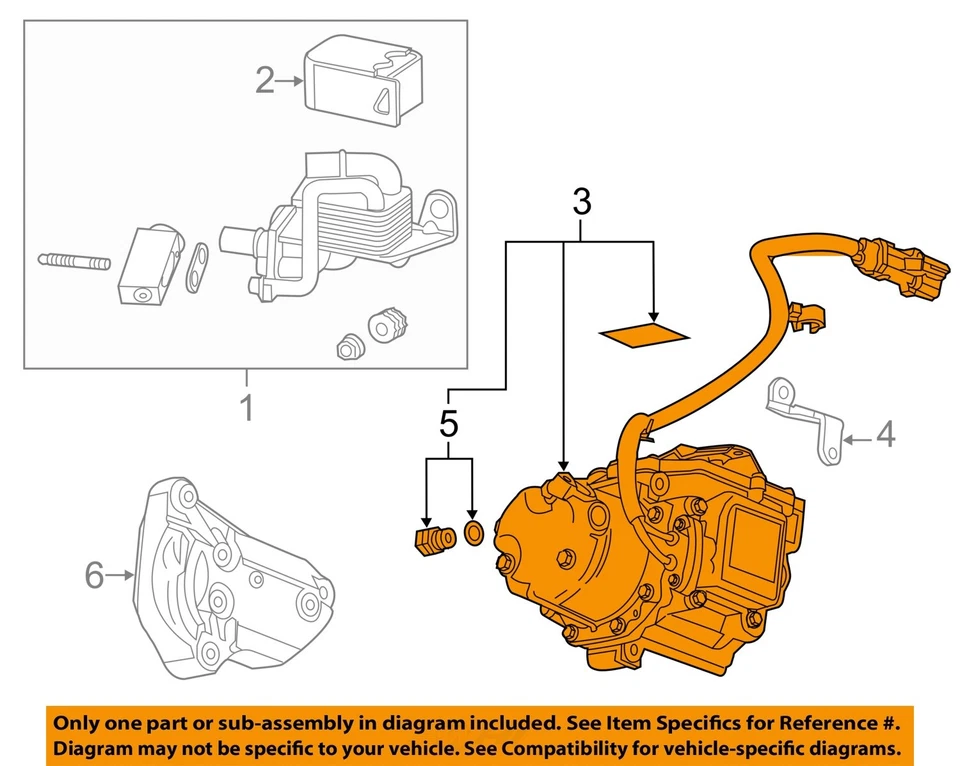 2

3

1

5

4

6

Only one part or sub-assembly in diagram included. See Item Specifics for Reference #.
Diagram may not be specific to your vehicle. See Compatibility for vehicle-specific diagrams.