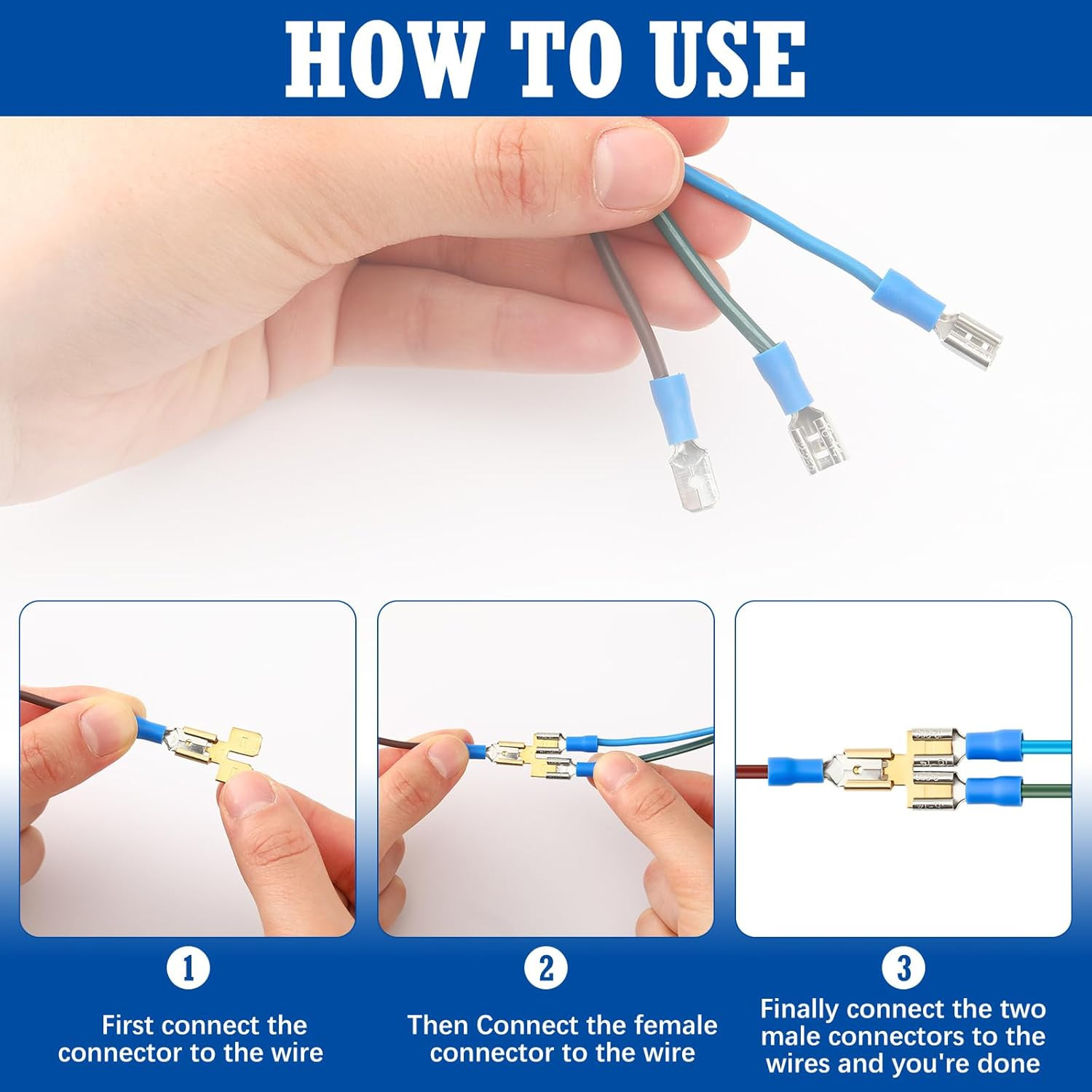 HOW TO USE

1

First connect the connector to the wire

2

Then Connect the female connector to the wire

3

Finally connect the two male connectors to the wires and you're done