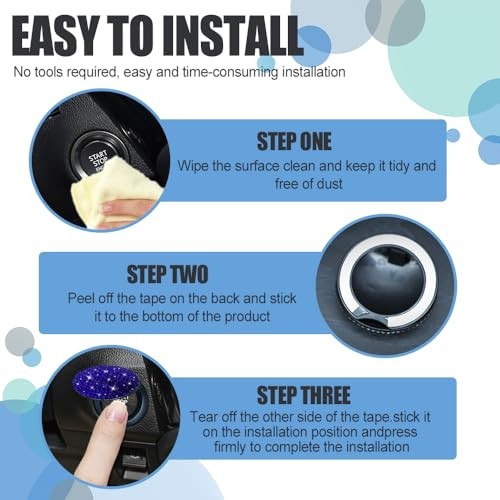 EASY TO INSTALL
No tools required, easy and time-consuming installation

START
STOP

STEP ONE
Wipe the surface clean and keep it tidy and free of dust

STEP TWO
Peel off the tape on the back and stick it to the bottom of the product

STEP THREE
Tear off the other side of the tape.stick it on the installation position andpress firmly to complete the installation