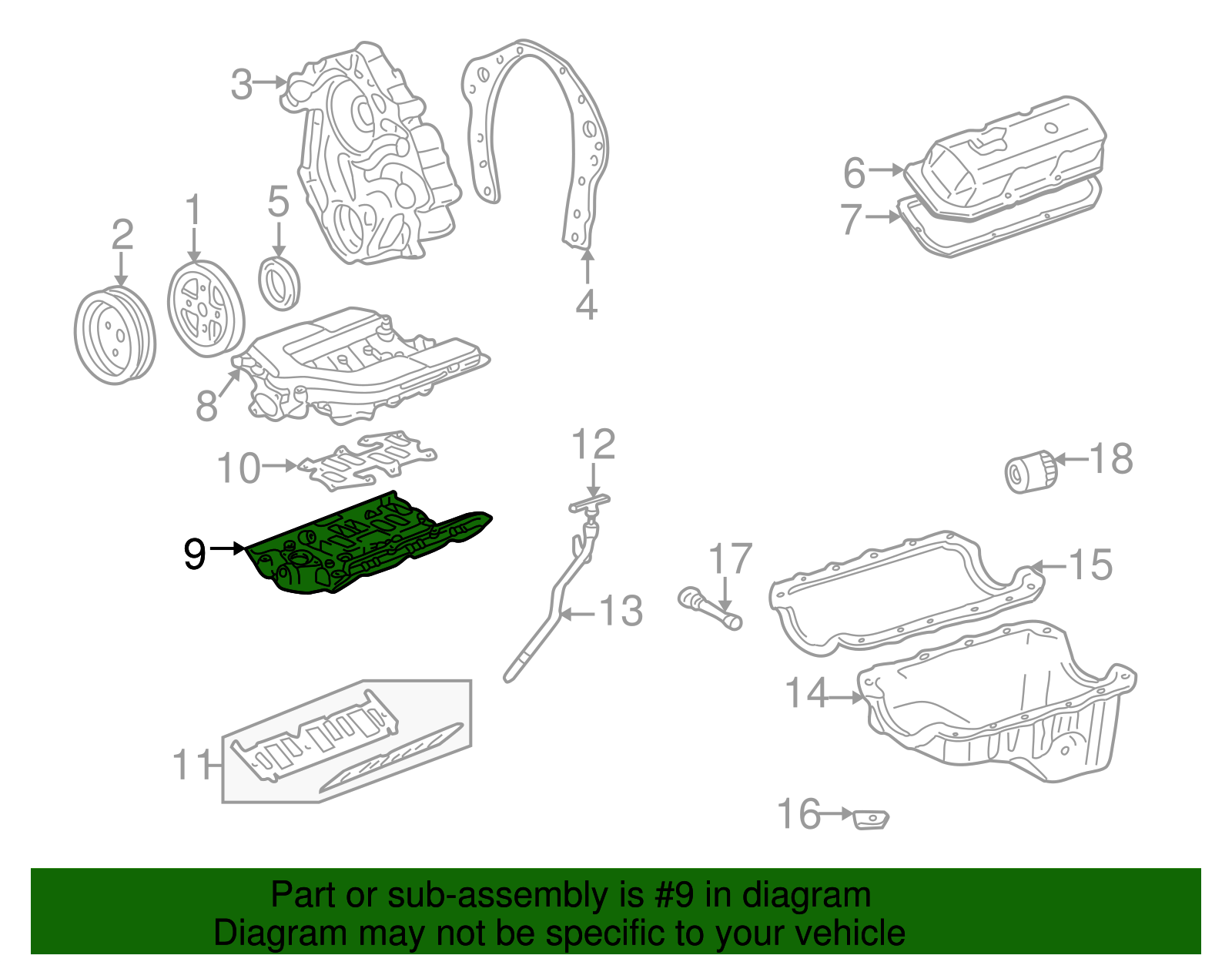 3
4
6
7
2
1
5
8
10
12
18
9
17
15
13
14
11
16

Part or sub-assembly is #9 in diagram
Diagram may not be specific to your vehicle