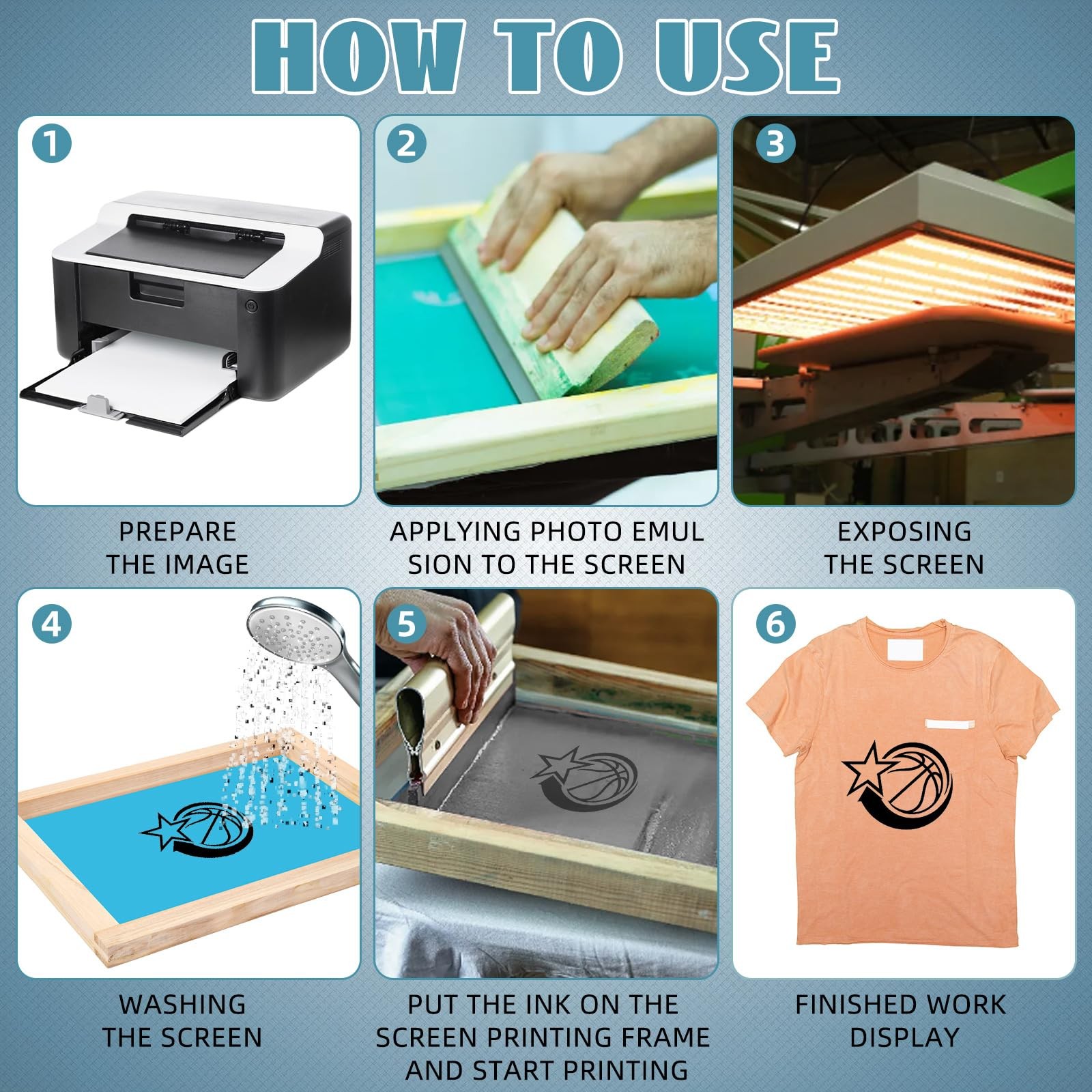 HOW TO USE

1

PREPARE THE IMAGE

2

APPLYING PHOTO EMUL SION TO THE SCREEN

3

EXPOSING THE SCREEN

4

WASHING THE SCREEN

5

PUT THE INK ON THE SCREEN PRINTING FRAME AND START PRINTING

6

FINISHED WORK DISPLAY