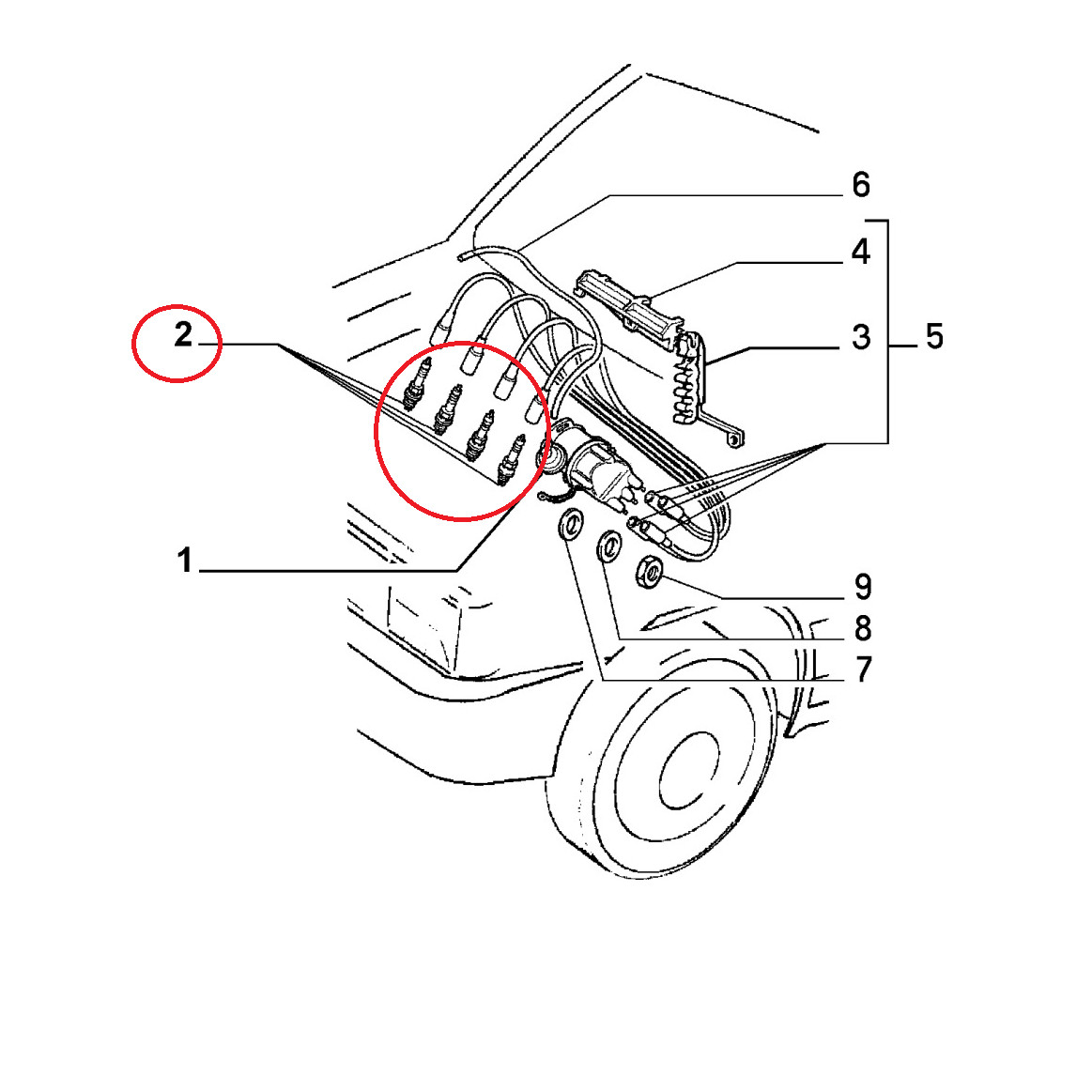 6
4
2
3
5
1
9
8
7