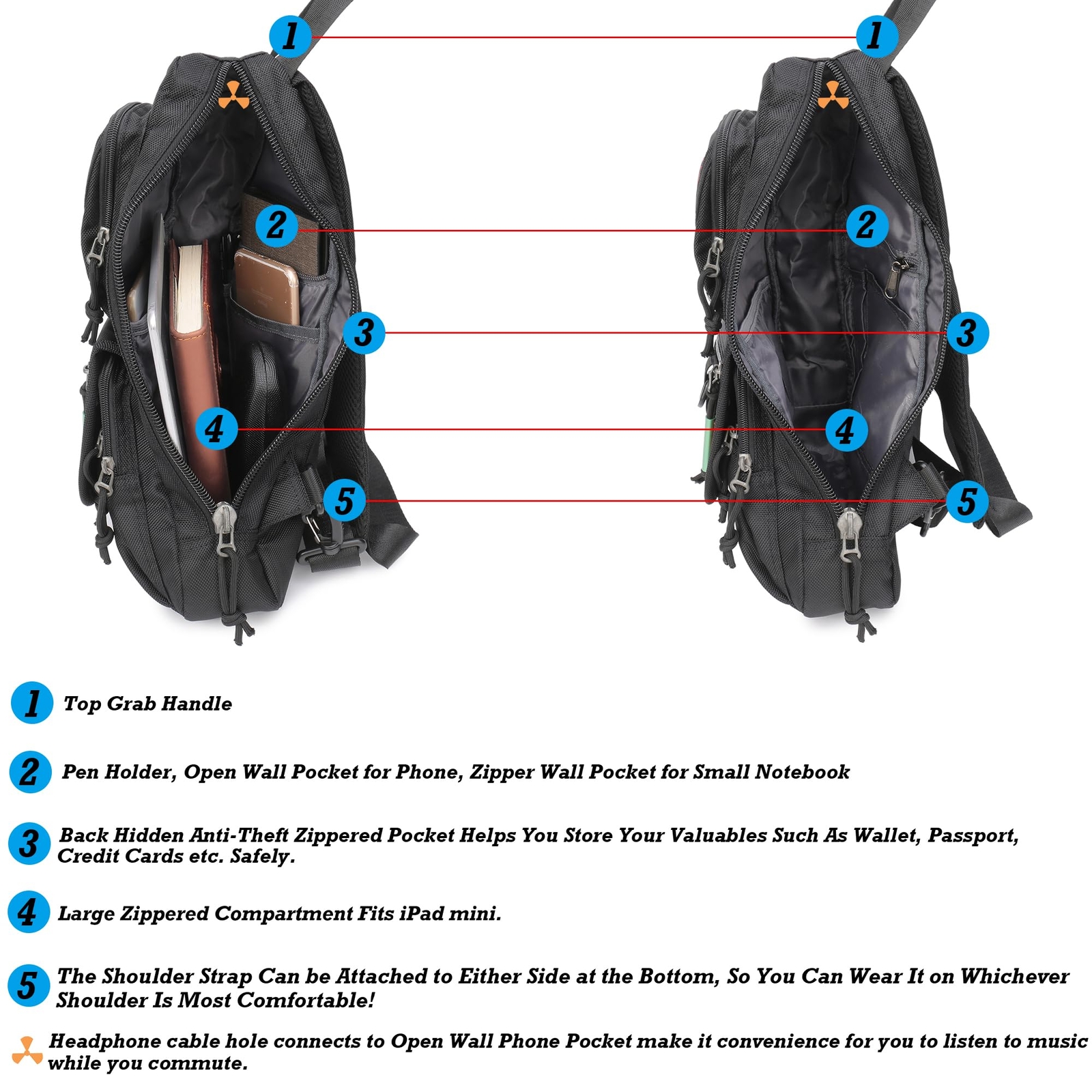 1 1

2 2

3 3

4 4

5 5

1 Top Grab Handle

2 Pen Holder, Open Wall Pocket for Phone, Zipper Wall Pocket for Small Notebook

3 Back Hidden Anti-Theft Zippered Pocket Helps You Store Your Valuables Such As Wallet, Passport, Credit Cards etc. Safely.

4 Large Zippered Compartment Fits iPad mini.

5 The Shoulder Strap Can be Attached to Either Side at the Bottom, So You Can Wear It on Whichever Shoulder Is Most Comfortable!

Headphone cable hole connects to Open Wall Phone Pocket make it convenience for you to listen to music while you commute.