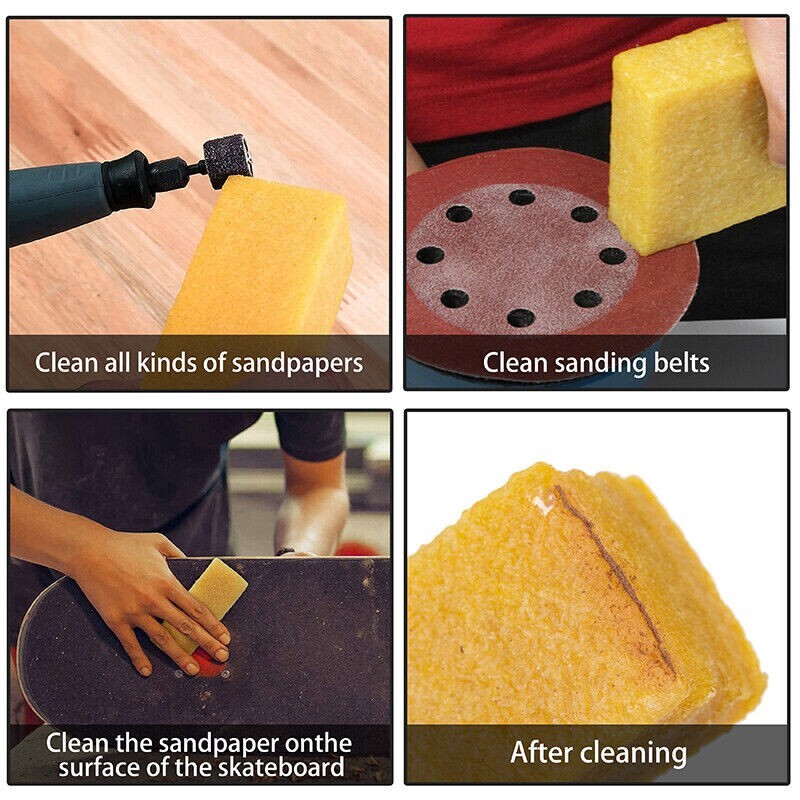 Clean all kinds of sandpapers

Clean sanding belts

Clean the sandpaper onthe surface of the skateboard

After cleaning