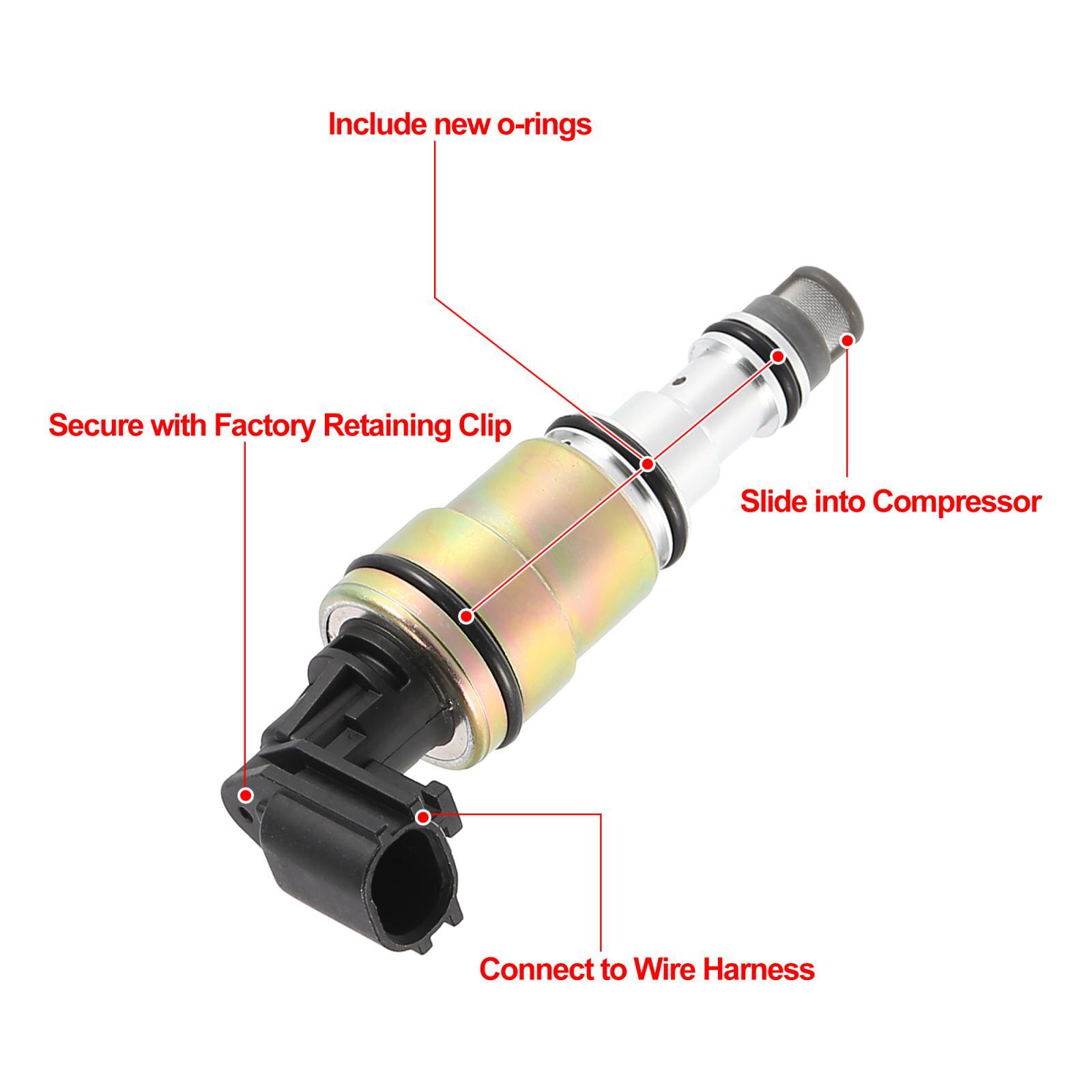 Include new o-rings

Secure with Factory Retaining Clip

Slide into Compressor

Connect to Wire Harness