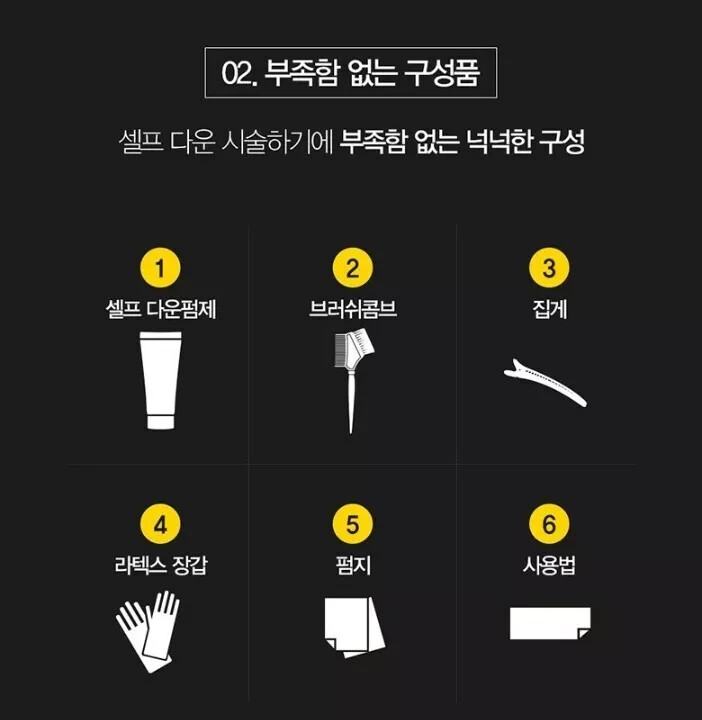 02. 부족함 없는 구성품

셀프 다운 시술하기에 부족함 없는 넉넉한 구성

1
셀프 다운펌제

2
브러쉬콤브

3
집게

4
라텍스 장갑

5
펌지

6
사용법