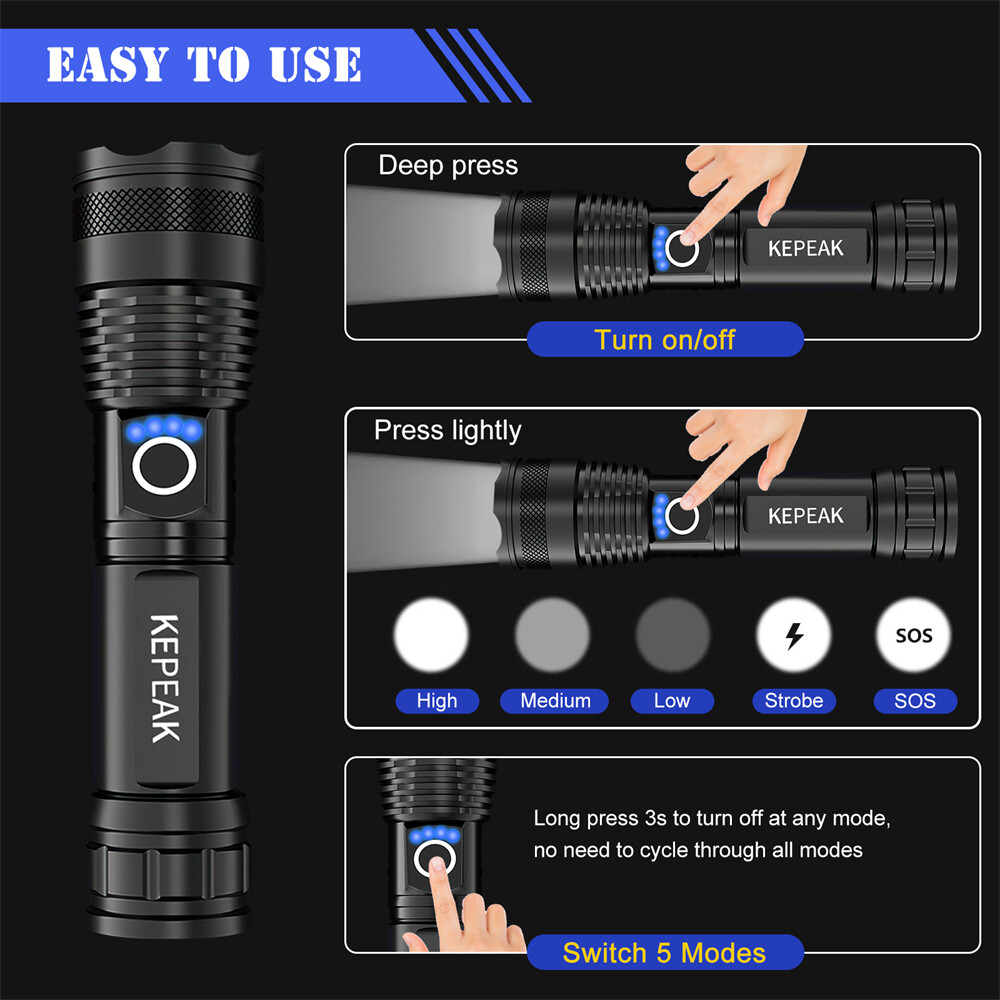 EASY TO USE

KEPEAK

Deep press

KEPEAK

Turn on/off

Press lightly

KEPEAK

SOS

High Medium Low Strobe SOS

Long press 3s to turn off at any mode, no need to cycle through all modes

Switch 5 Modes