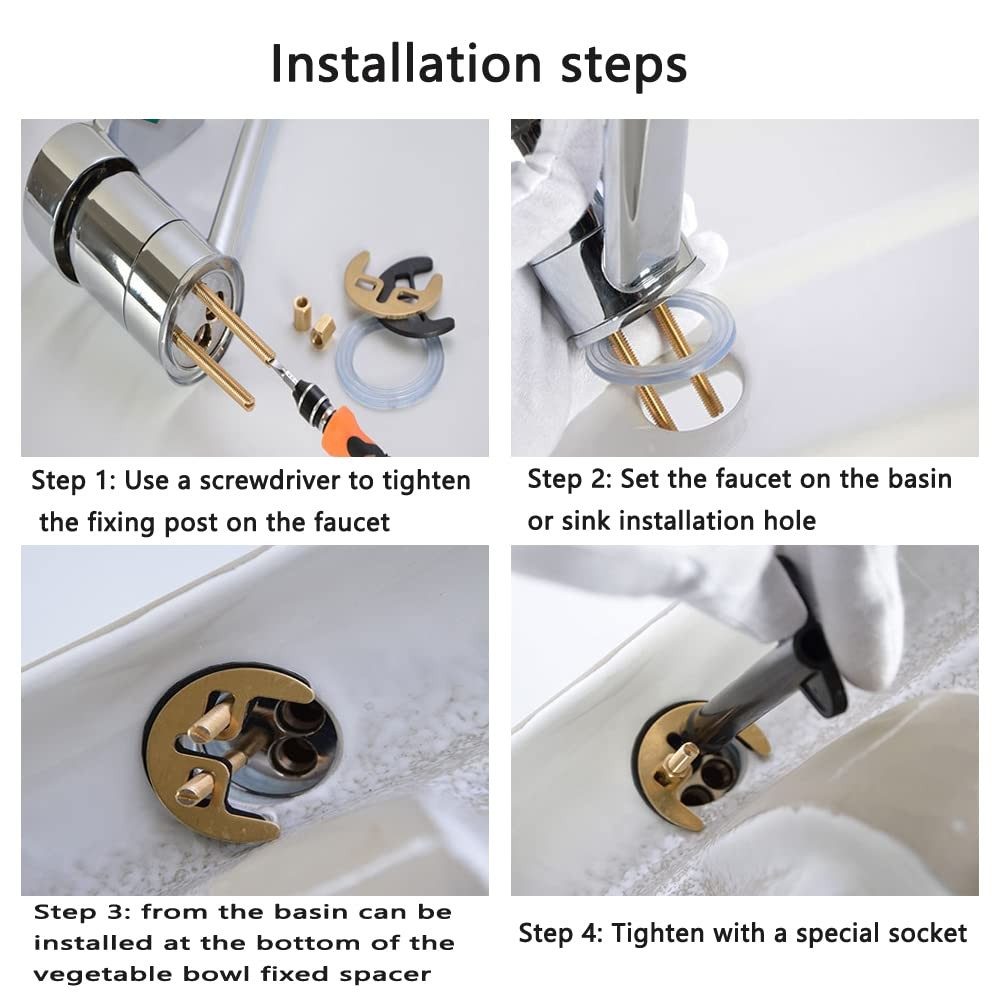 Installation steps

Step 1: Use a screwdriver to tighten the fixing post on the faucet

Step 2: Set the faucet on the basin or sink installation hole

Step 3: from the basin can be installed at the bottom of the vegetable bowl fixed spacer

Step 4: Tighten with a special socket