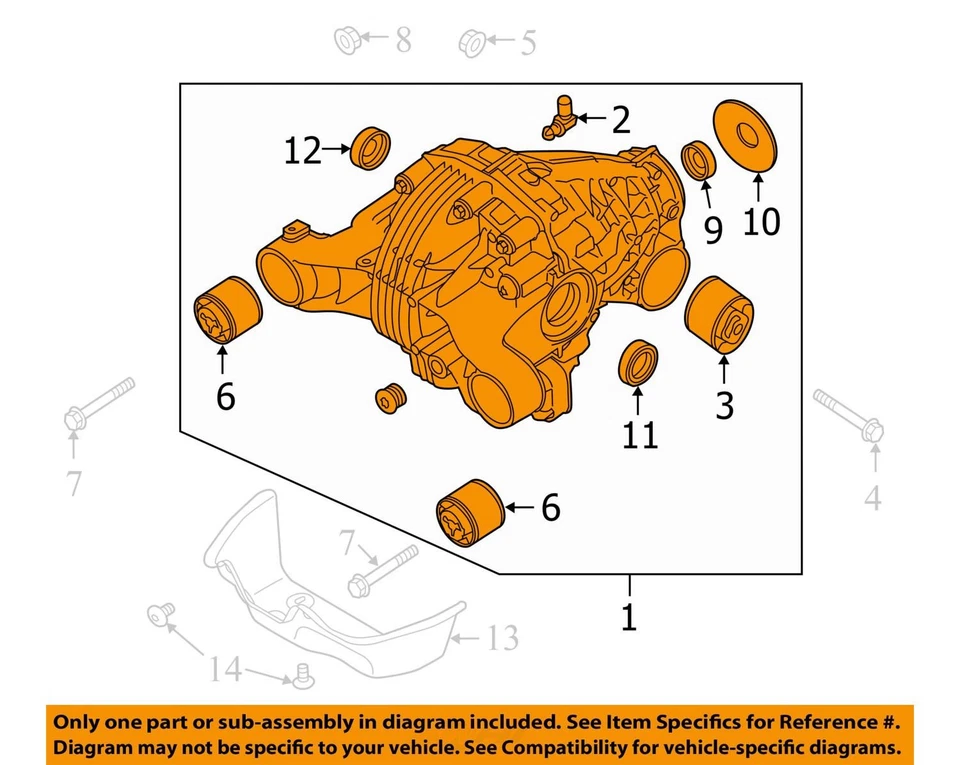 8
5
2
12
9
10
6
3
11
7
4
6
7
1
13
14

Only one part or sub-assembly in diagram included. See Item Specifics for Reference #. Diagram may not be specific to your vehicle. See Compatibility for vehicle-specific diagrams.