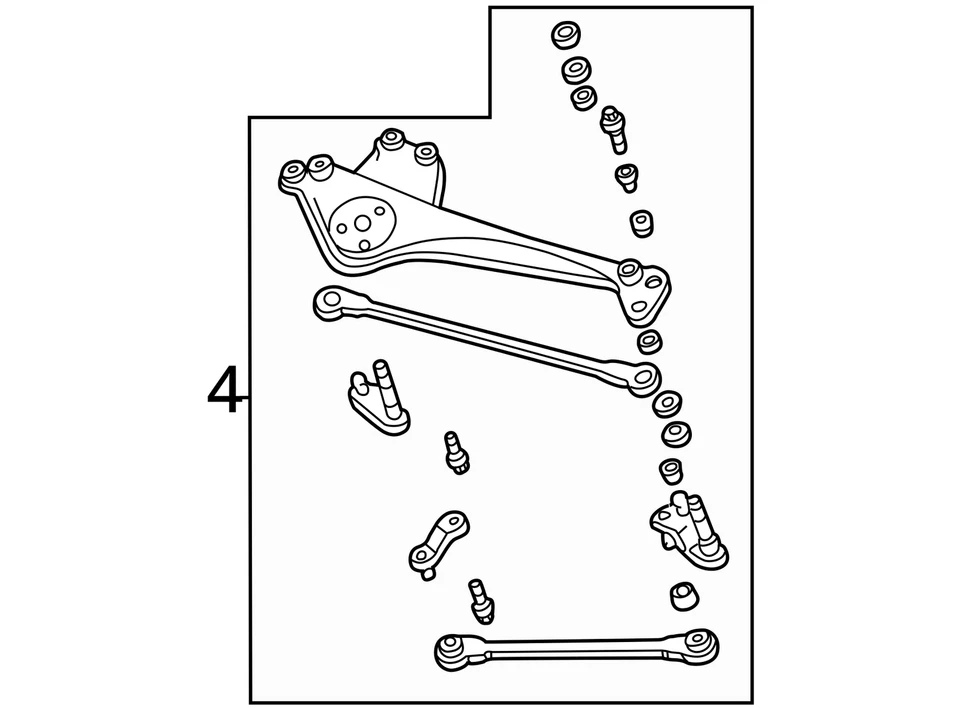 4