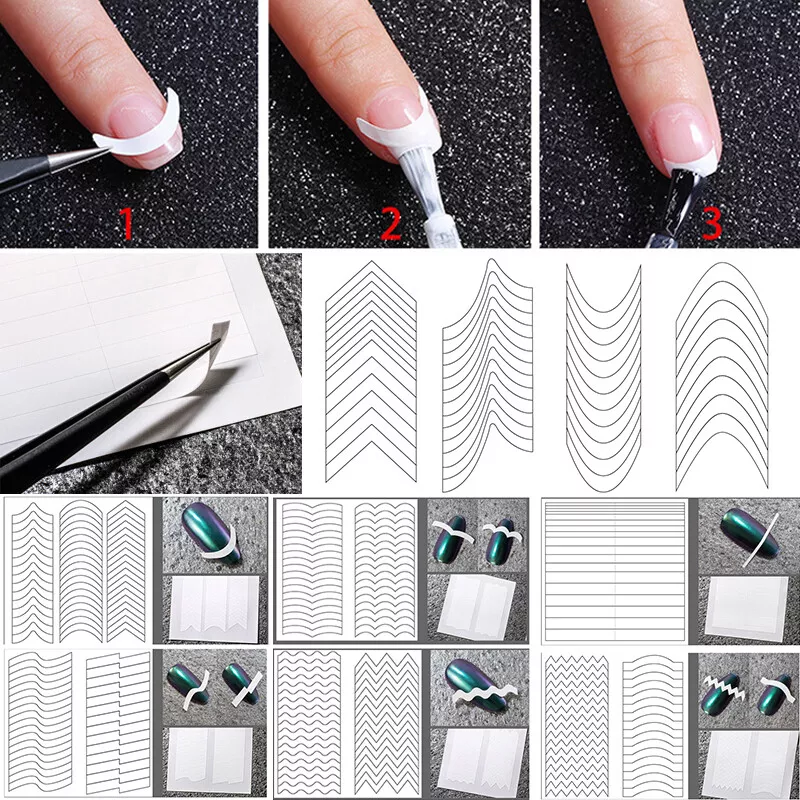 1
2
3