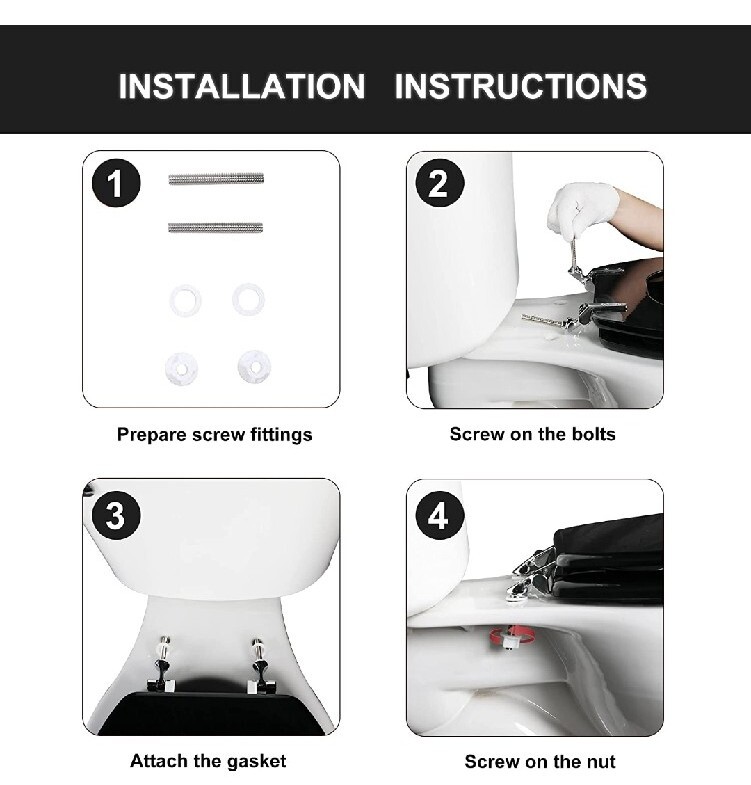 INSTALLATION INSTRUCTIONS

1

Prepare screw fittings

2

Screw on the bolts

3

Attach the gasket

4

Screw on the nut