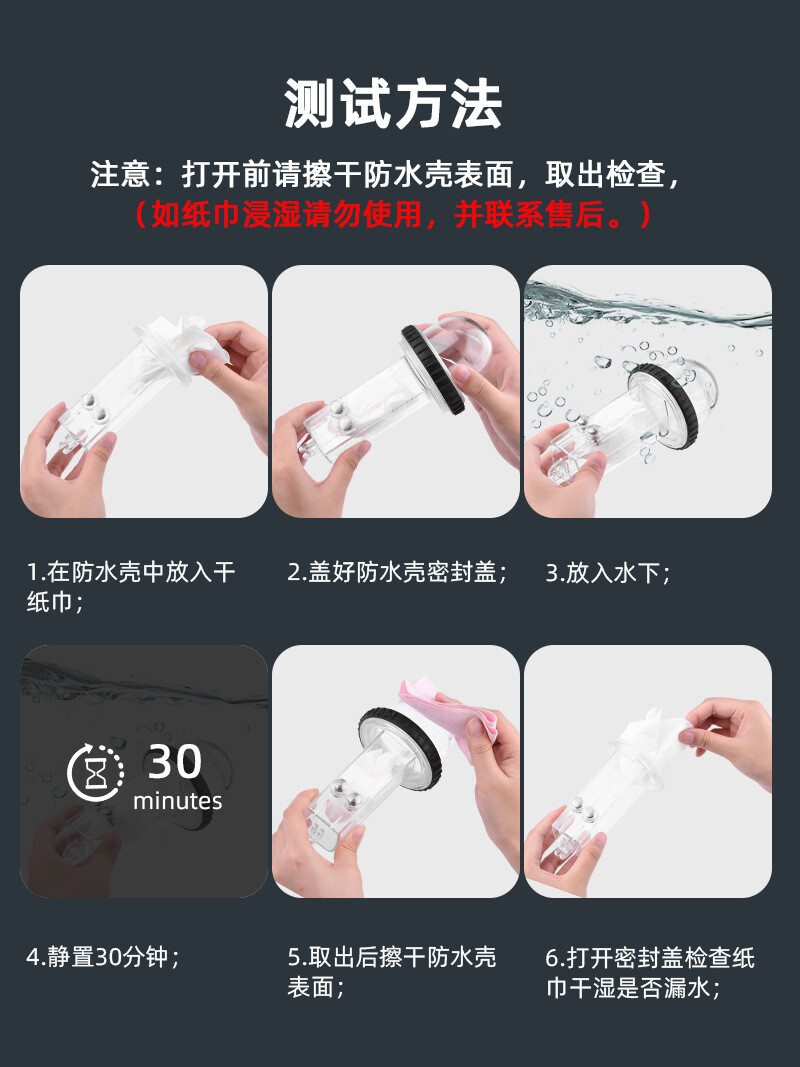 测试方法

注意：打开前请擦干防水壳表面，取出检查，
（如纸巾浸湿请勿使用，并联系售后。）

1.在防水壳中放入干纸巾；

2.盖好防水壳密封盖；

3.放入水下；

30 minutes

4.静置30分钟；

5.取出后擦干防水壳表面；

6.打开密封盖检查纸巾干湿是否漏水；