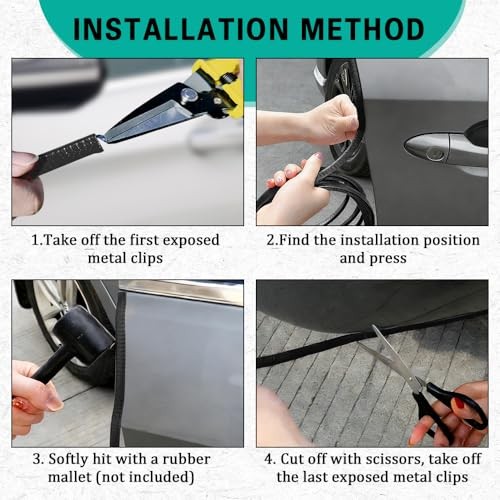 INSTALLATION METHOD

1.Take off the first exposed metal clips

2.Find the installation position and press

3. Softly hit with a rubber mallet (not included)

4. Cut off with scissors, take off the last exposed metal clips