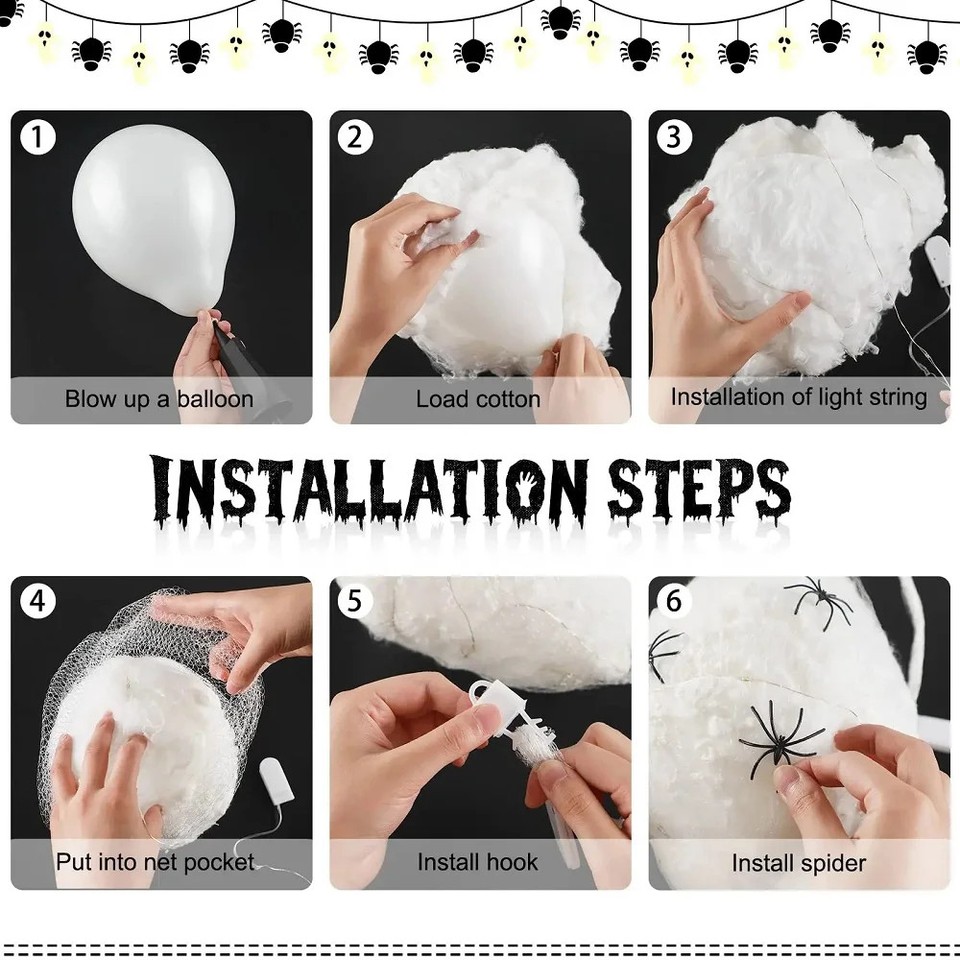 1
Blow up a balloon

2
Load cotton

3
Installation of light string

INSTALLATION STEPS

4
Put into net pocket

5
Install hook

6
Install spider