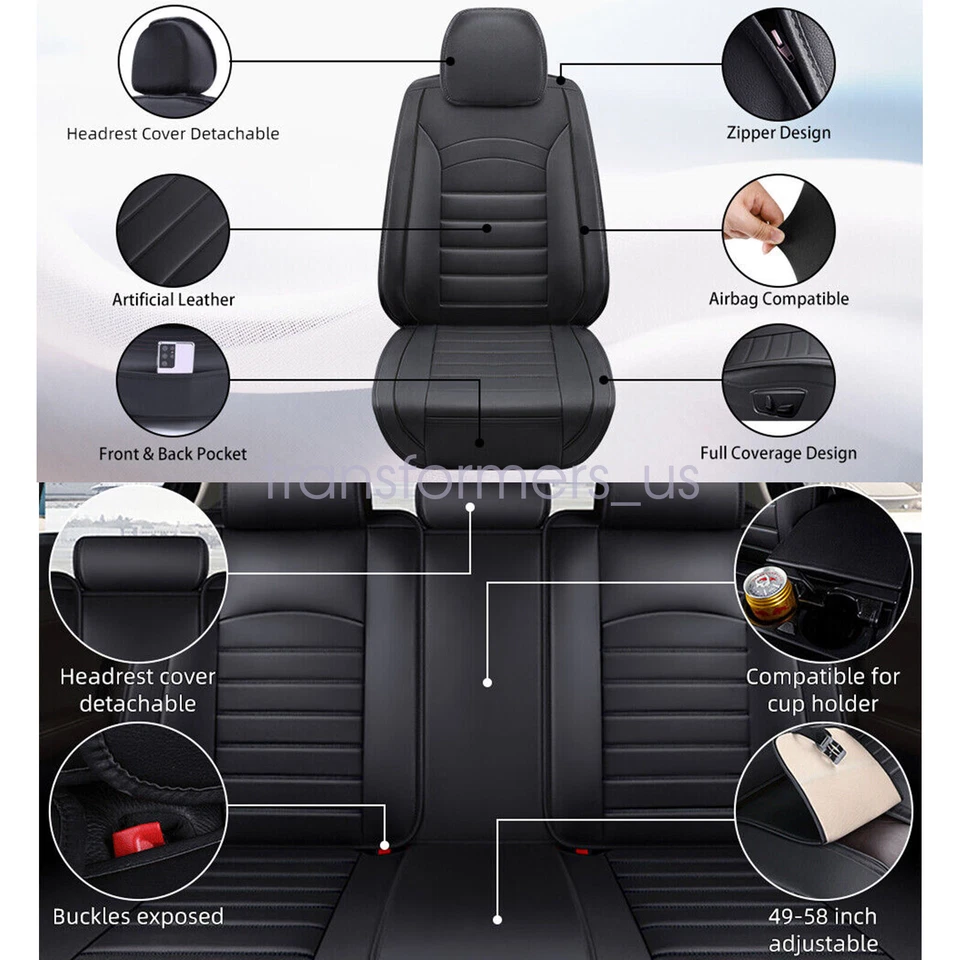 Headrest Cover Detachable

Zipper Design

Artificial Leather

Airbag Compatible

Front & Back Pocket

Full Coverage Design

transformers_us

Headrest cover detachable

Compatible for cup holder

Buckles exposed

49-58 inch adjustable