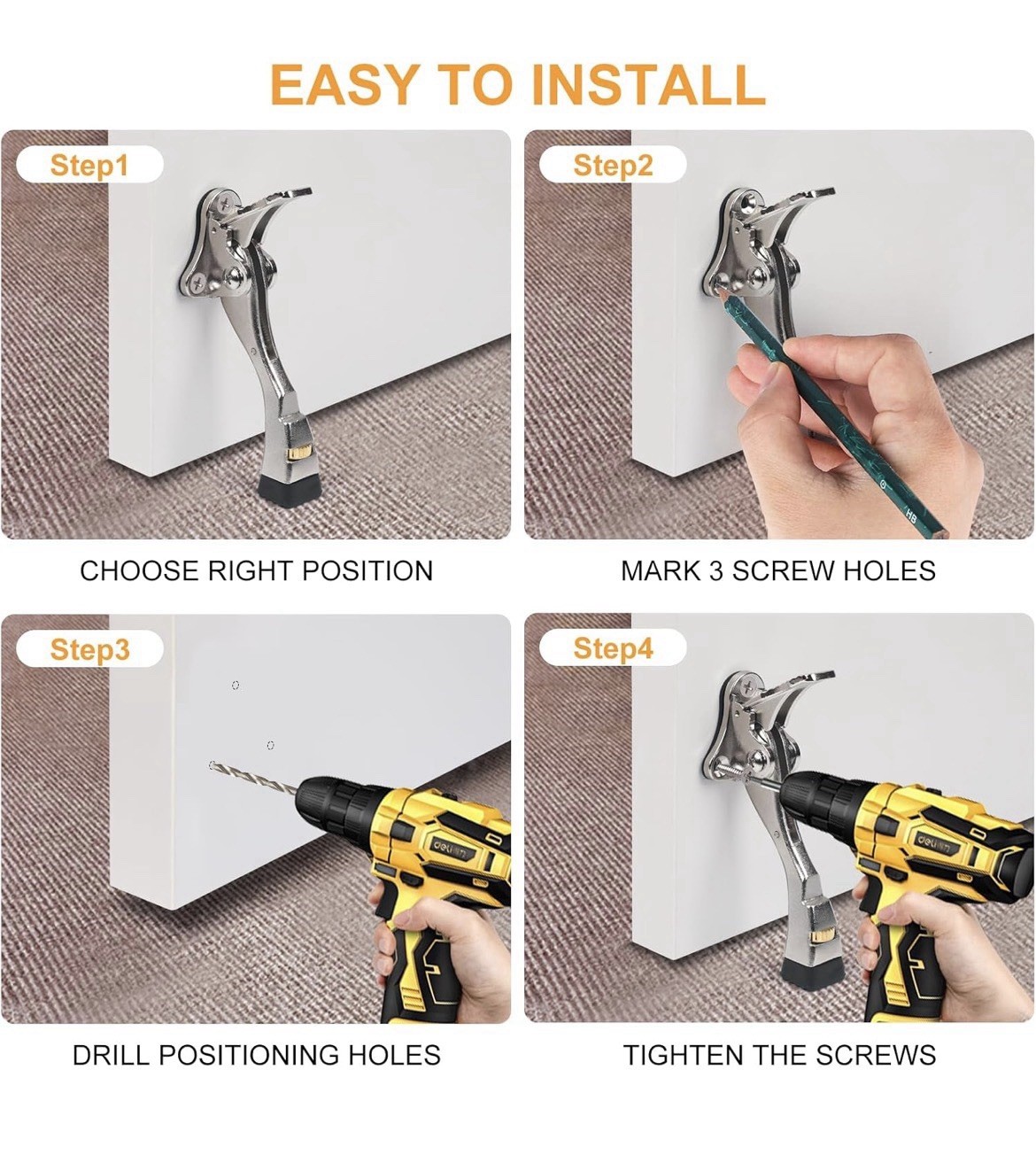 EASY TO INSTALL

Step1

CHOOSE RIGHT POSITION

Step2

HB

MARK 3 SCREW HOLES

Step3

deli

DRILL POSITIONING HOLES

Step4

deli

TIGHTEN THE SCREWS