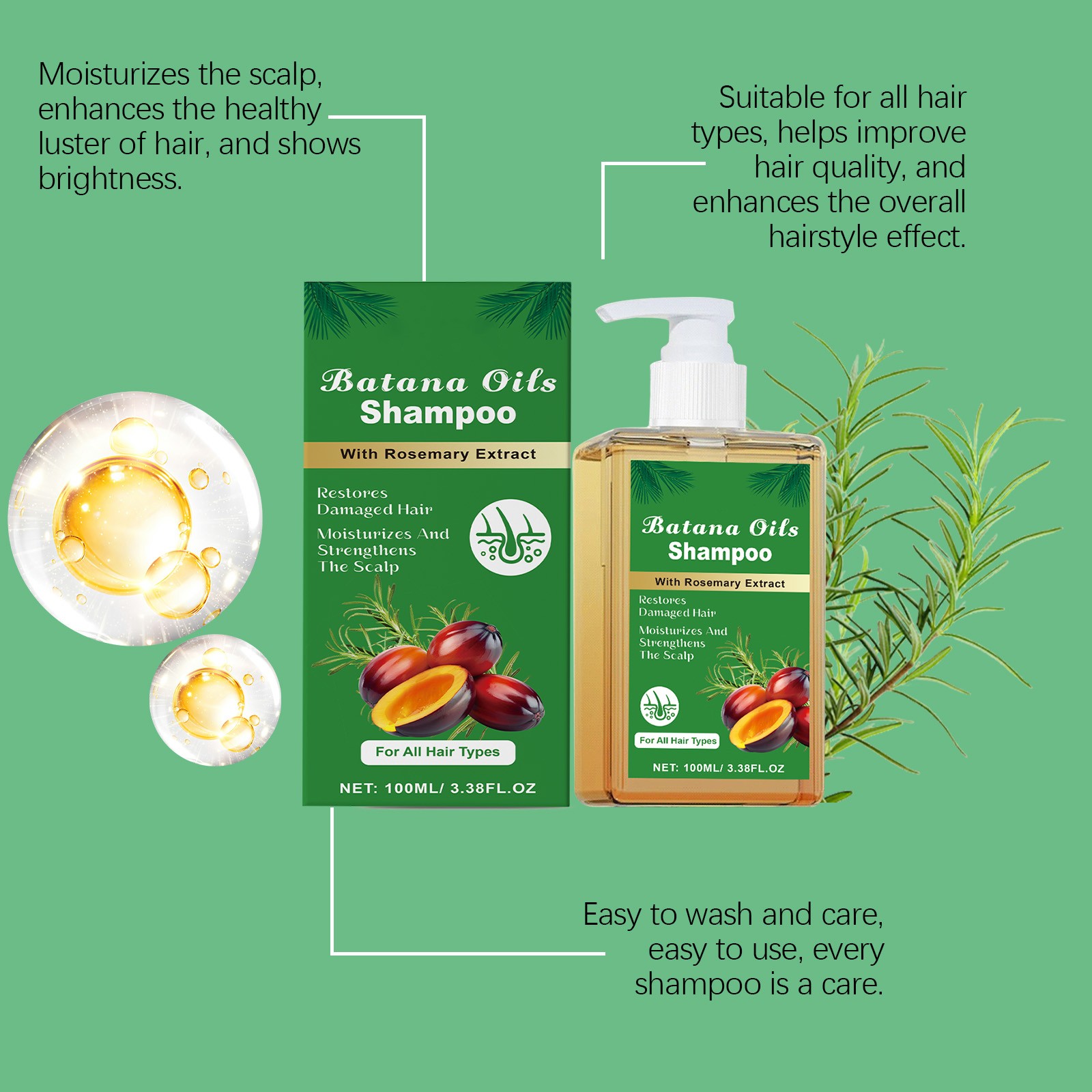 Moisturizes the scalp, enhances the healthy luster of hair, and shows brightness.

Suitable for all hair types, helps improve hair quality, and enhances the overall hairstyle effect.

Batana Oils
Shampoo
With Rosemary Extract
Restores Damaged Hair
Moisturizes And Strengthens The Scalp
For All Hair Types
NET: 100ML/ 3.38FL.OZ

Batana Oils
Shampoo
With Rosemary Extract
Restores Damaged Hair
Moisturizes And Strengthens The Scalp
For All Hair Types
NET: 100ML/ 3.38FL.OZ

Easy to wash and care, easy to use, every shampoo is a care.