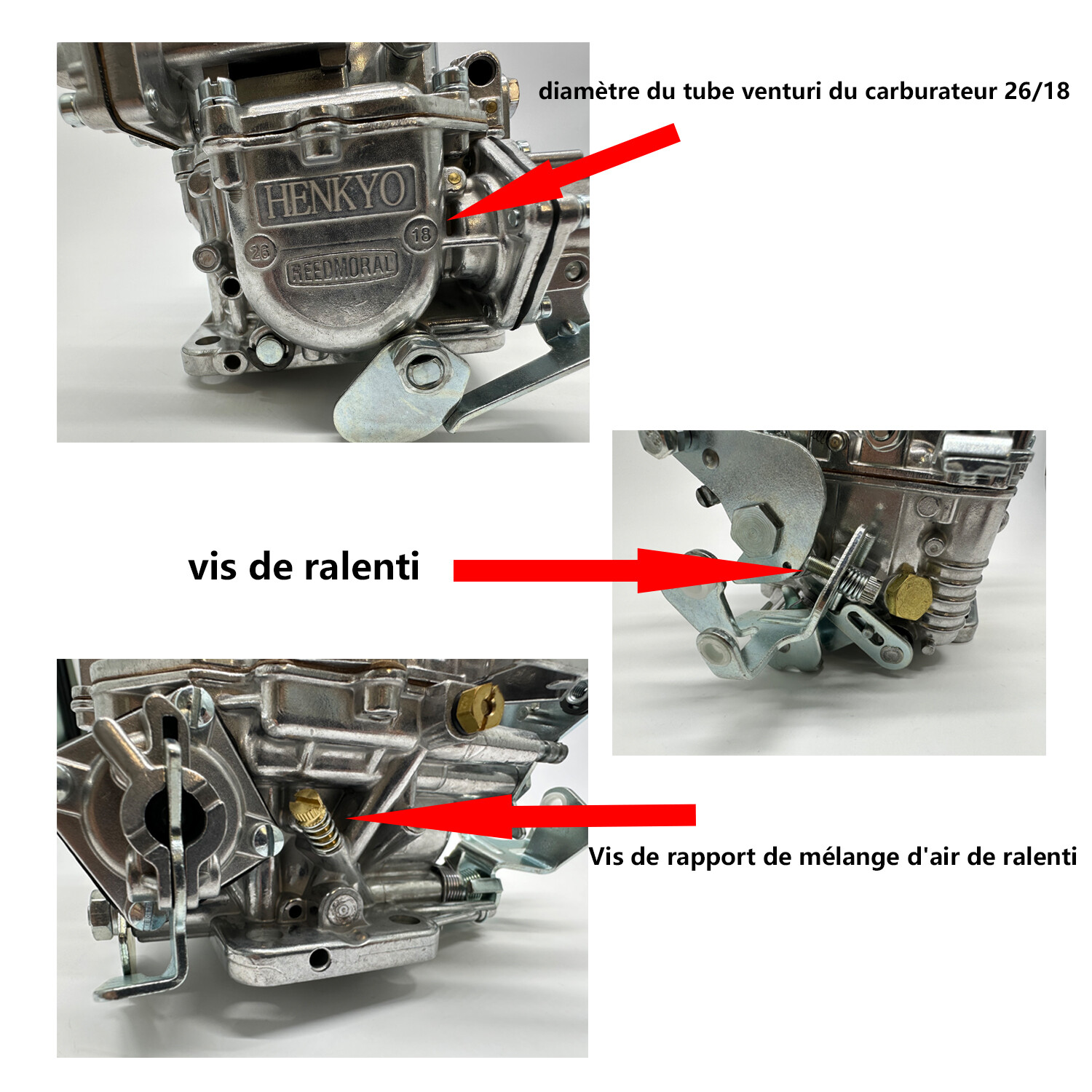 diamètre du tube venturi du carburateur 26/18

HENKYO

26

18

REEDMORAL

vis de ralenti

Vis de rapport de mélange d'air de ralenti