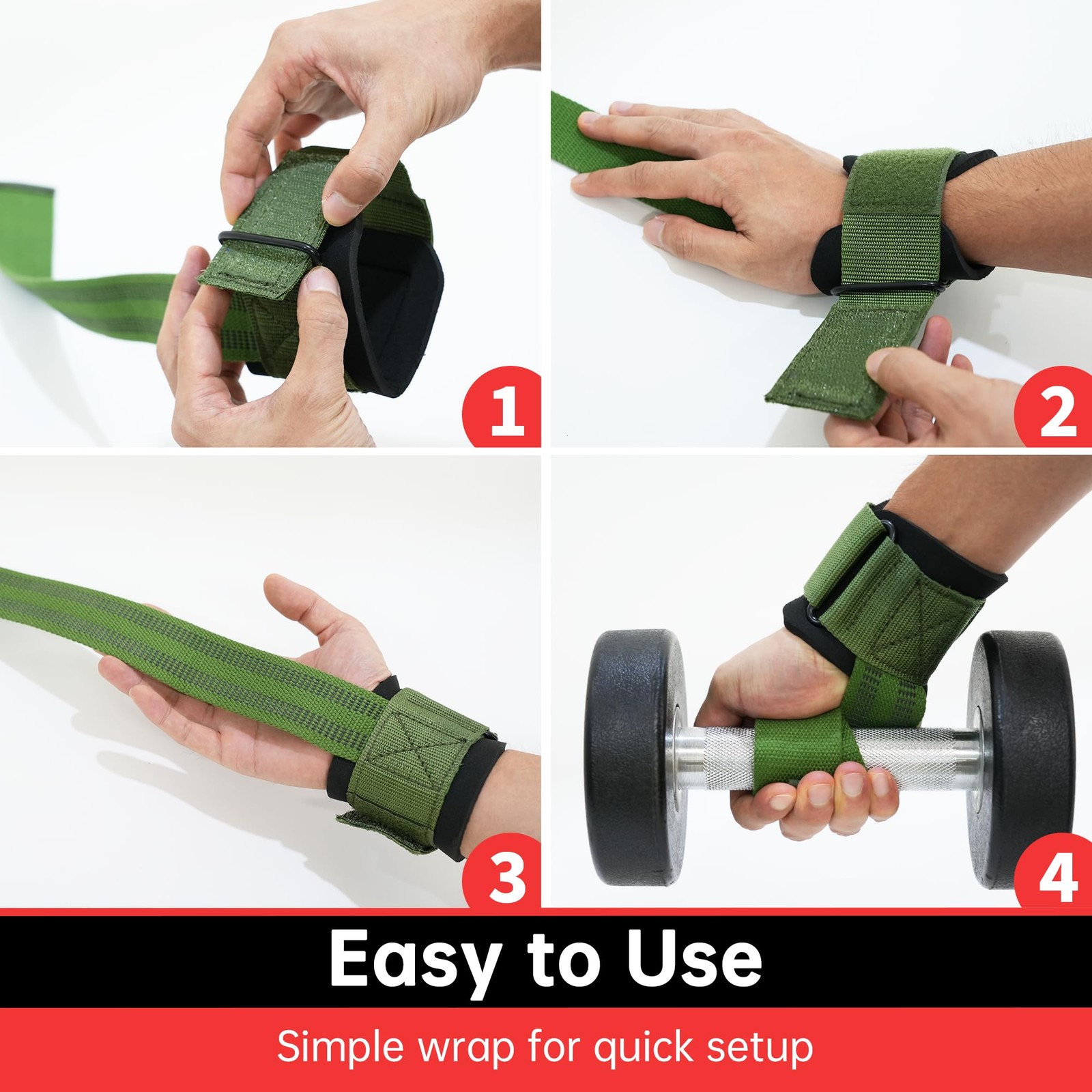 1

2

3

4

Easy to Use

Simple wrap for quick setup