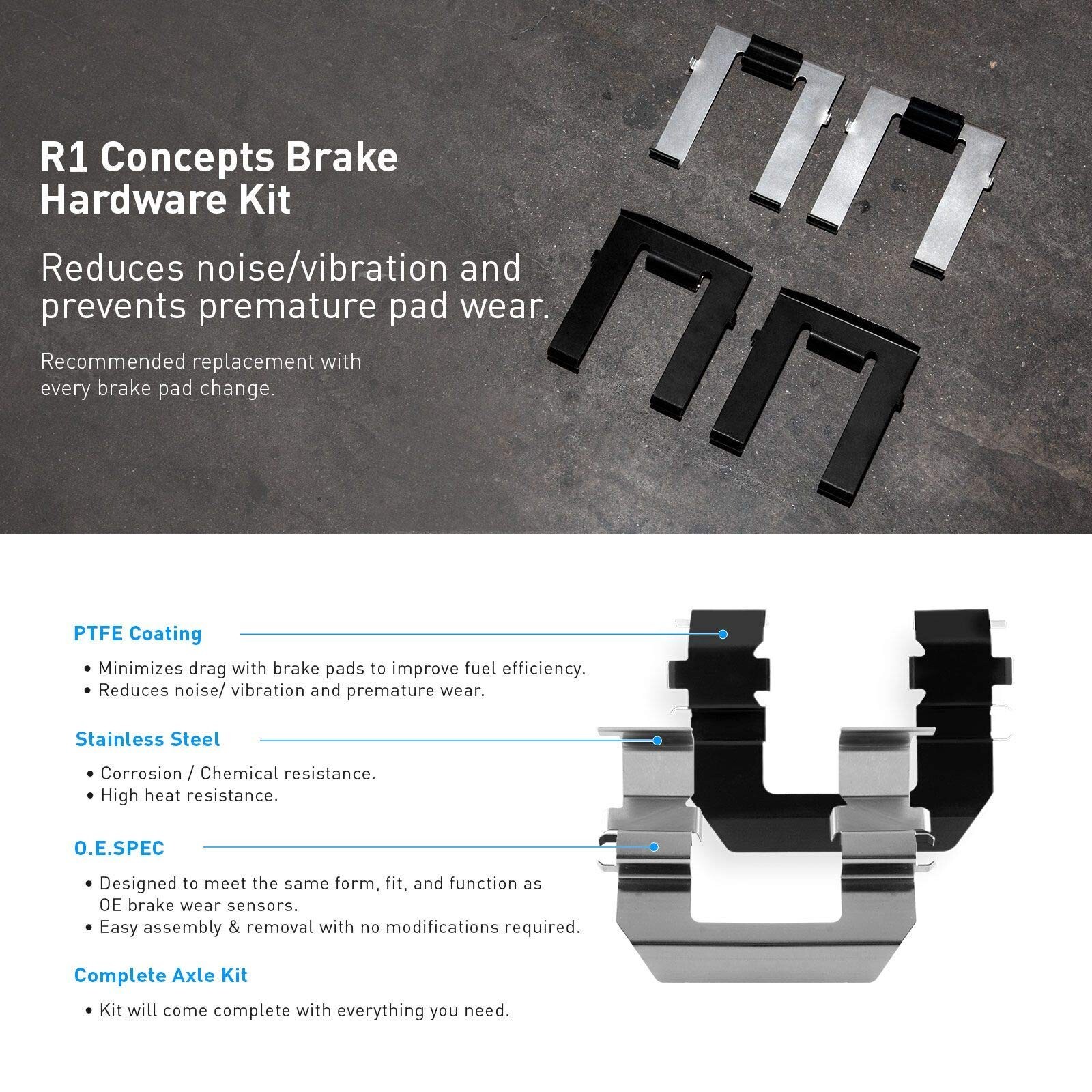 R1 Concepts Brake Hardware Kit

Reduces noise/vibration and prevents premature pad wear.

Recommended replacement with every brake pad change.

PTFE Coating

• Minimizes drag with brake pads to improve fuel efficiency.
• Reduces noise/ vibration and premature wear.

Stainless Steel

• Corrosion / Chemical resistance.
• High heat resistance.

O.E.SPEC

• Designed to meet the same form, fit, and function as OE brake wear sensors.
• Easy assembly & removal with no modifications required.

Complete Axle Kit

• Kit will come complete with everything you need.