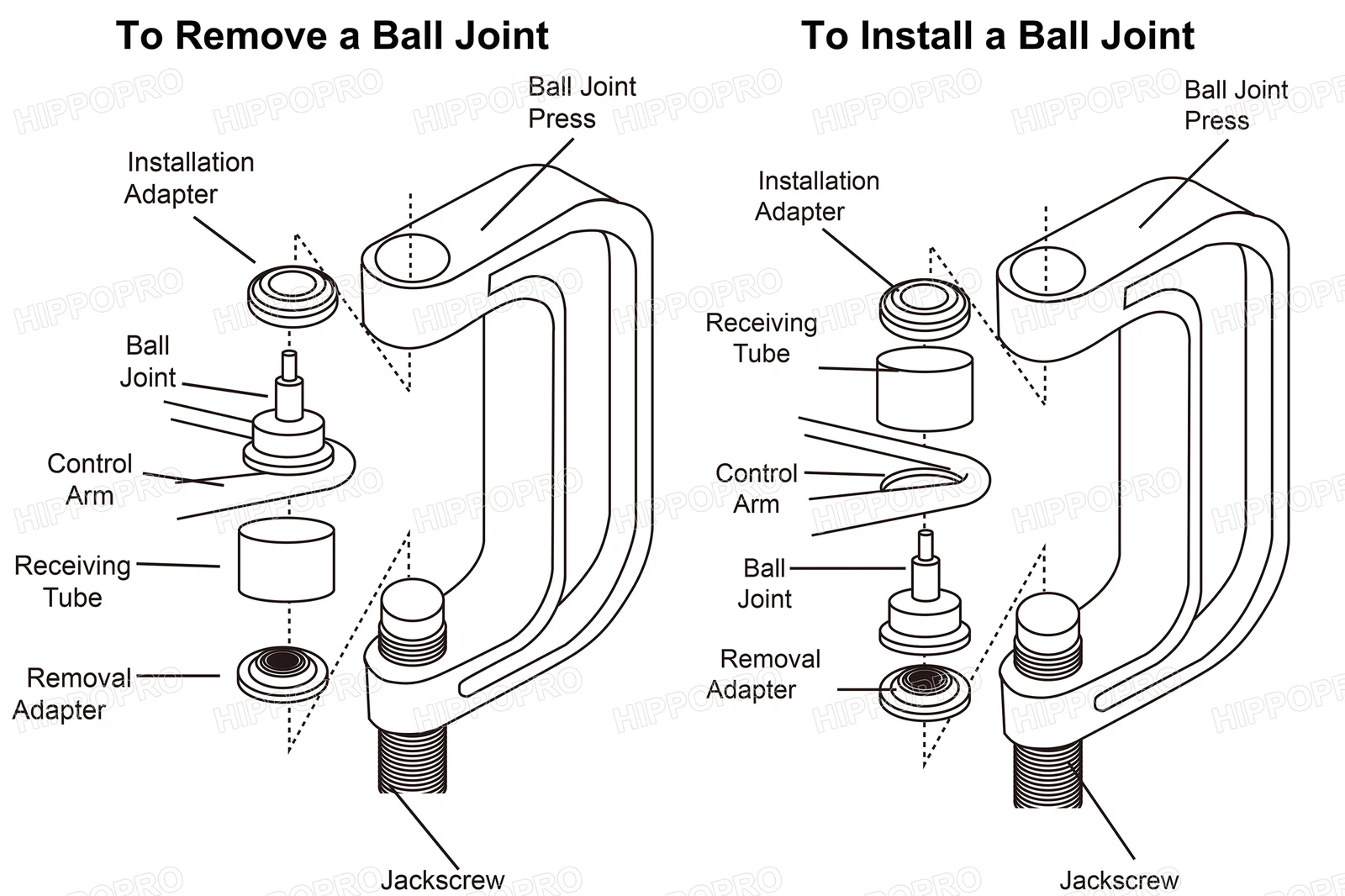 To Remove a Ball Joint

Ball Joint Press

Installation Adapter

Ball Joint

Control Arm

Receiving Tube

Removal Adapter

Jackscrew

To Install a Ball Joint

Ball Joint Press

Installation Adapter

Receiving Tube

Control Arm

Ball Joint

Removal Adapter

Jackscrew

HIPPOPRO