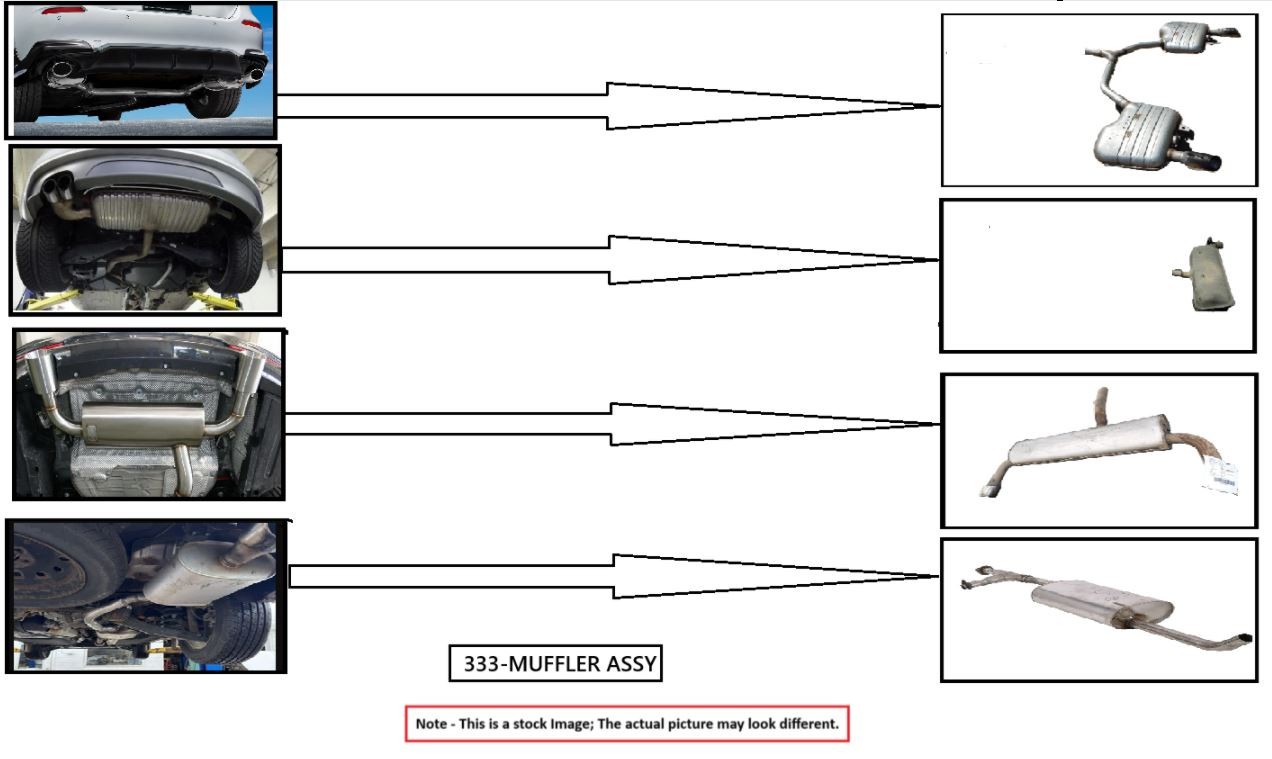 333-MUFFLER ASSY

Note - This is a stock Image; The actual picture may look different.