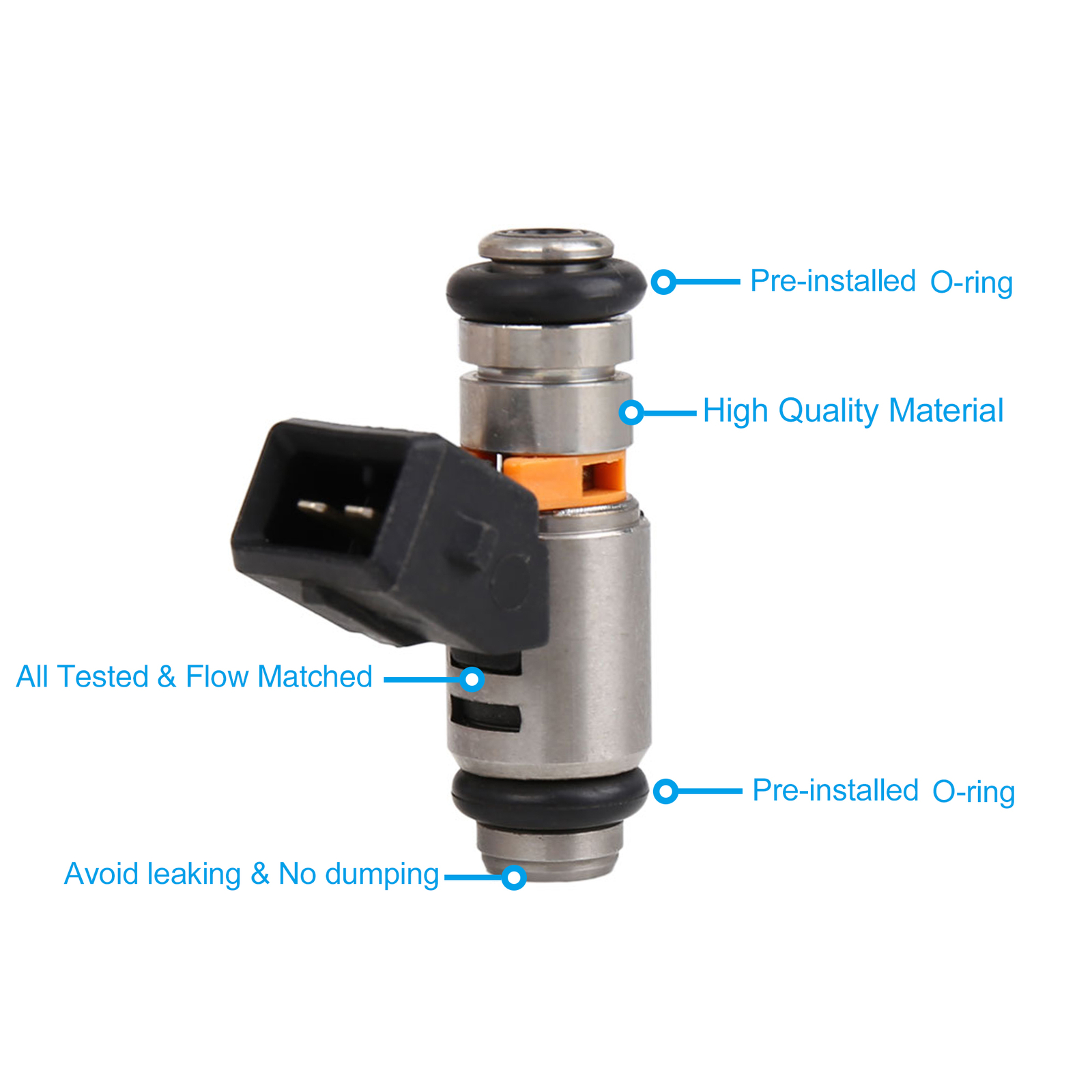 Pre-installed O-ring

High Quality Material

All Tested & Flow Matched

Pre-installed O-ring

Avoid leaking & No dumping