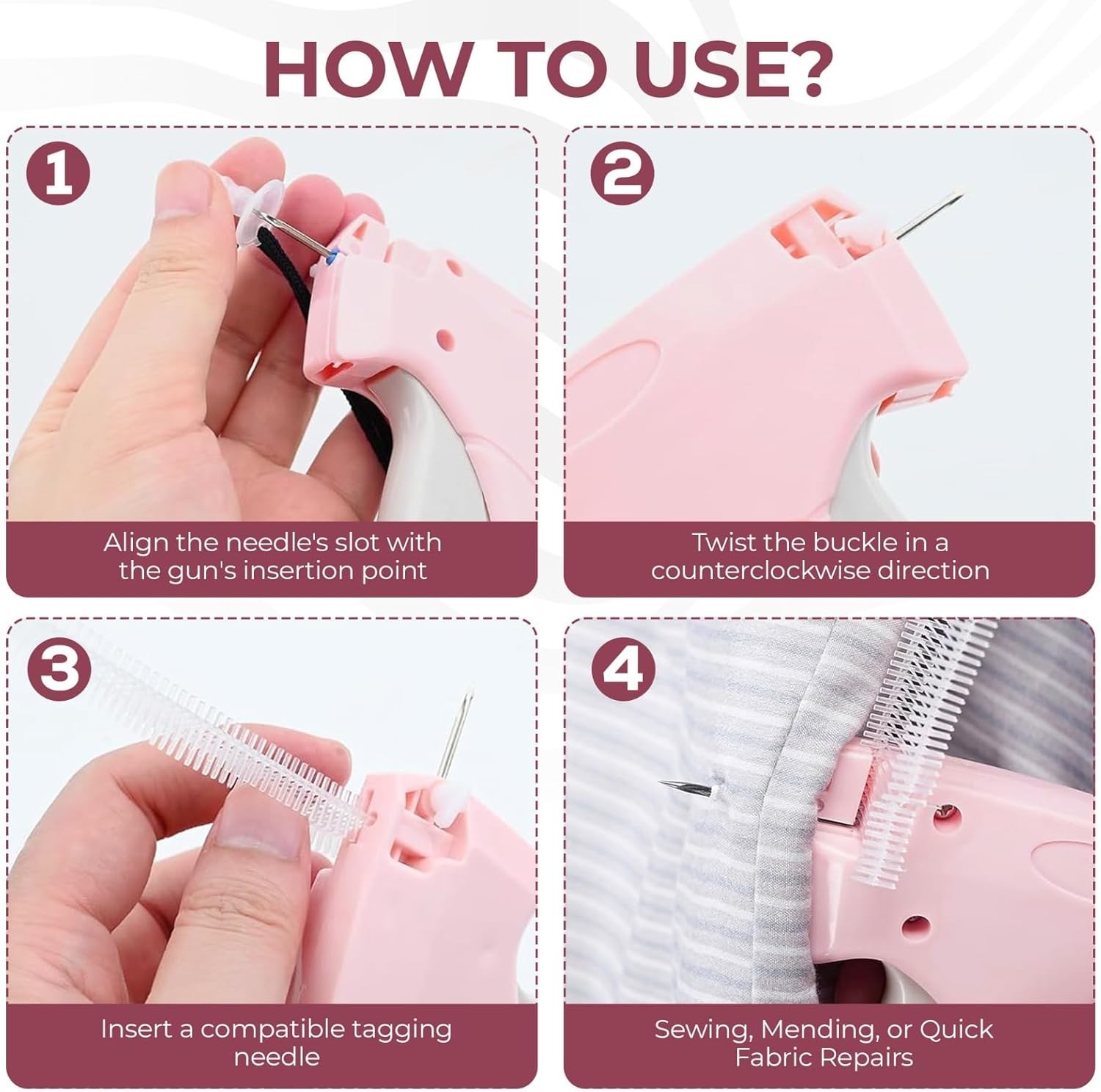 HOW TO USE?

1

Align the needle's slot with the gun's insertion point

2

Twist the buckle in a counterclockwise direction

3

Insert a compatible tagging needle

4

Sewing, Mending, or Quick Fabric Repairs