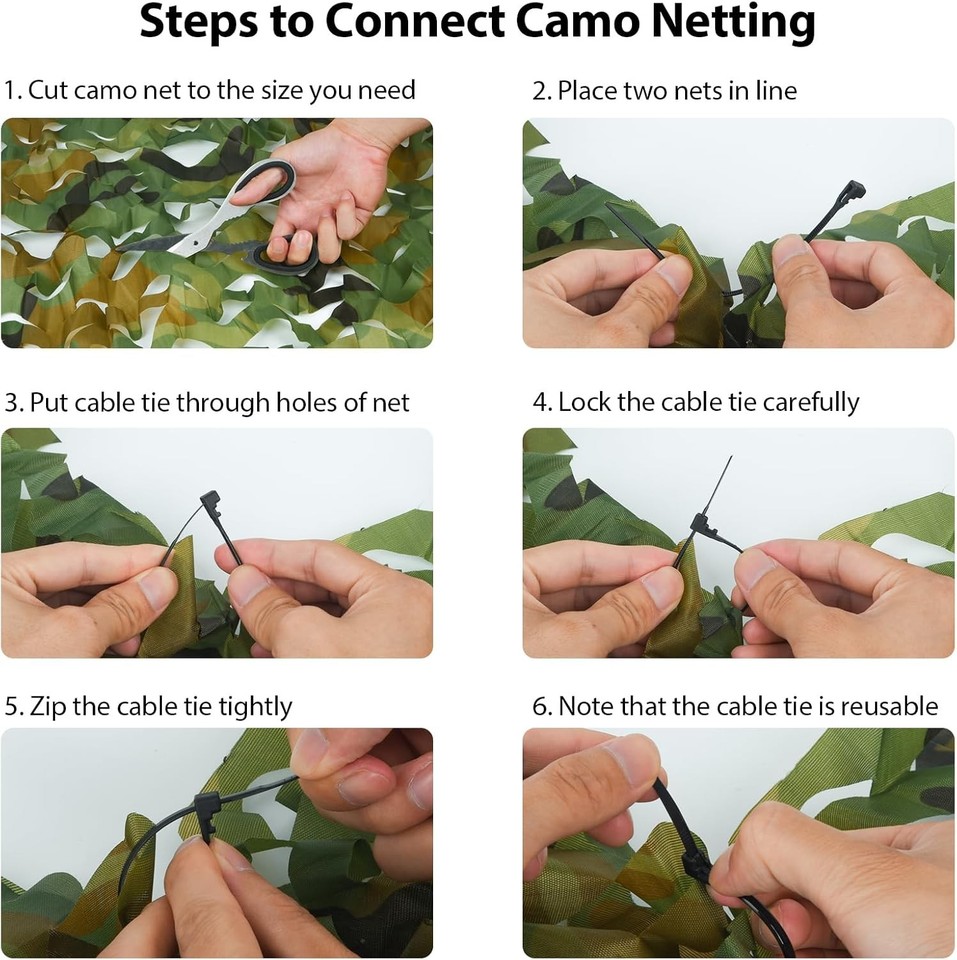 Steps to Connect Camo Netting

1. Cut camo net to the size you need

2. Place two nets in line

3. Put cable tie through holes of net

4. Lock the cable tie carefully

5. Zip the cable tie tightly

6. Note that the cable tie is reusable