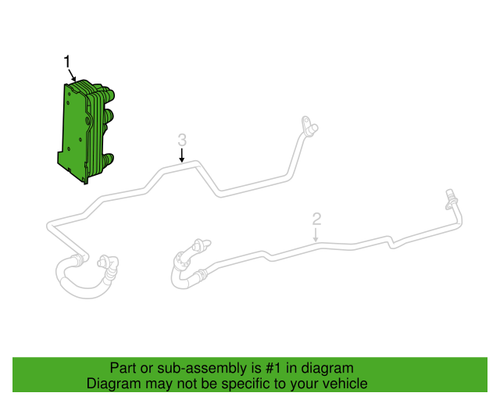 1

3

2

Part or sub-assembly is #1 in diagram
Diagram may not be specific to your vehicle