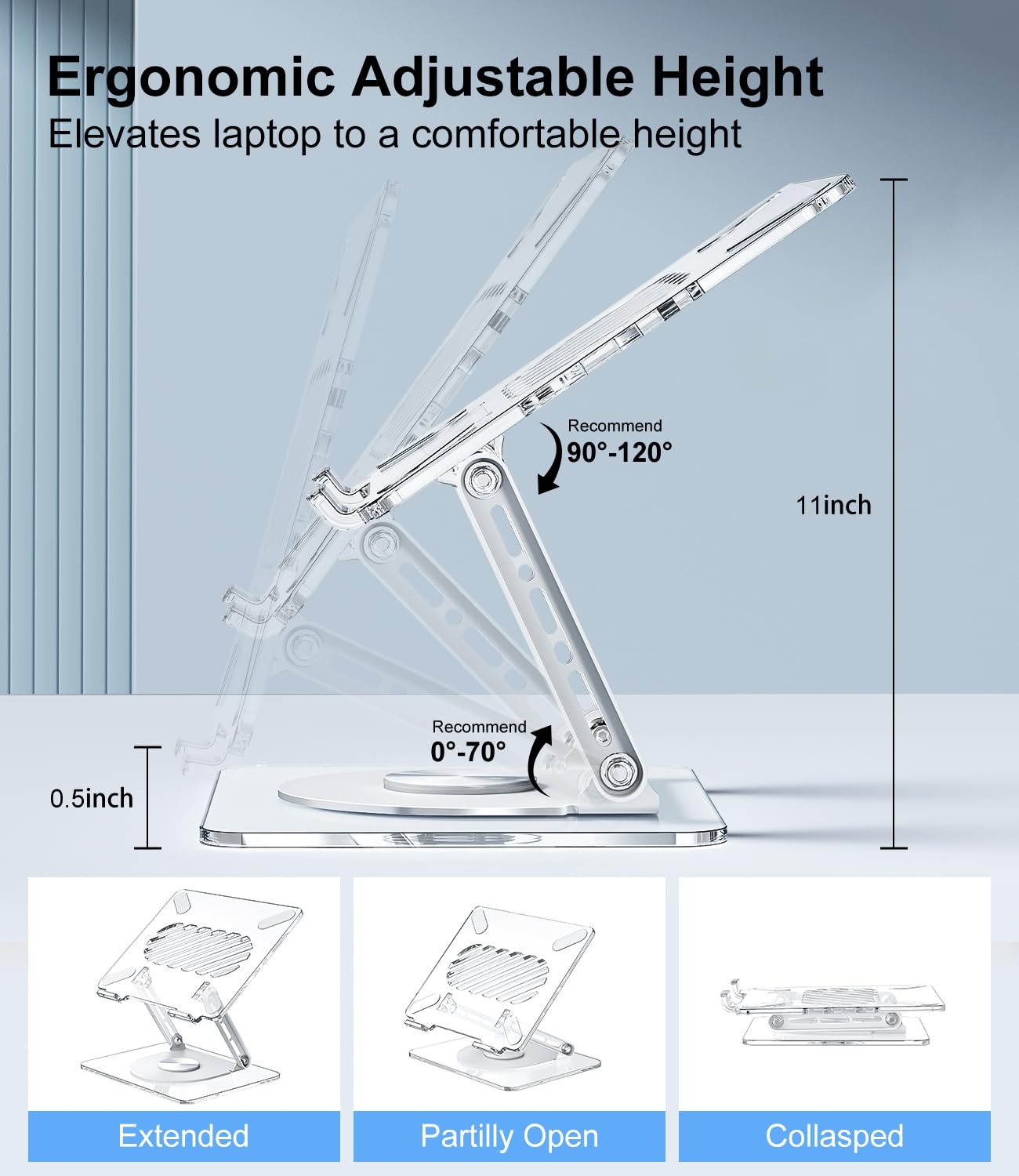 Ergonomic Adjustable Height
Elevates laptop to a comfortable height

Recommend
90°-120°

11inch

Recommend
0°-70°

0.5inch

Extended

Partilly Open

Collasped