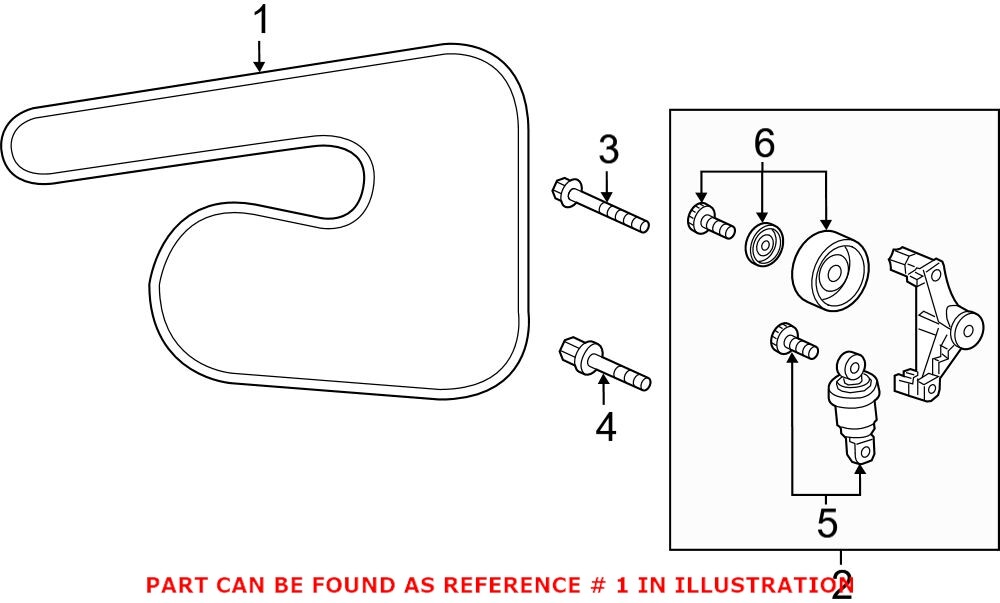 1
3
6
4
5
2
PART CAN BE FOUND AS REFERENCE # 1 IN ILLUSTRATION