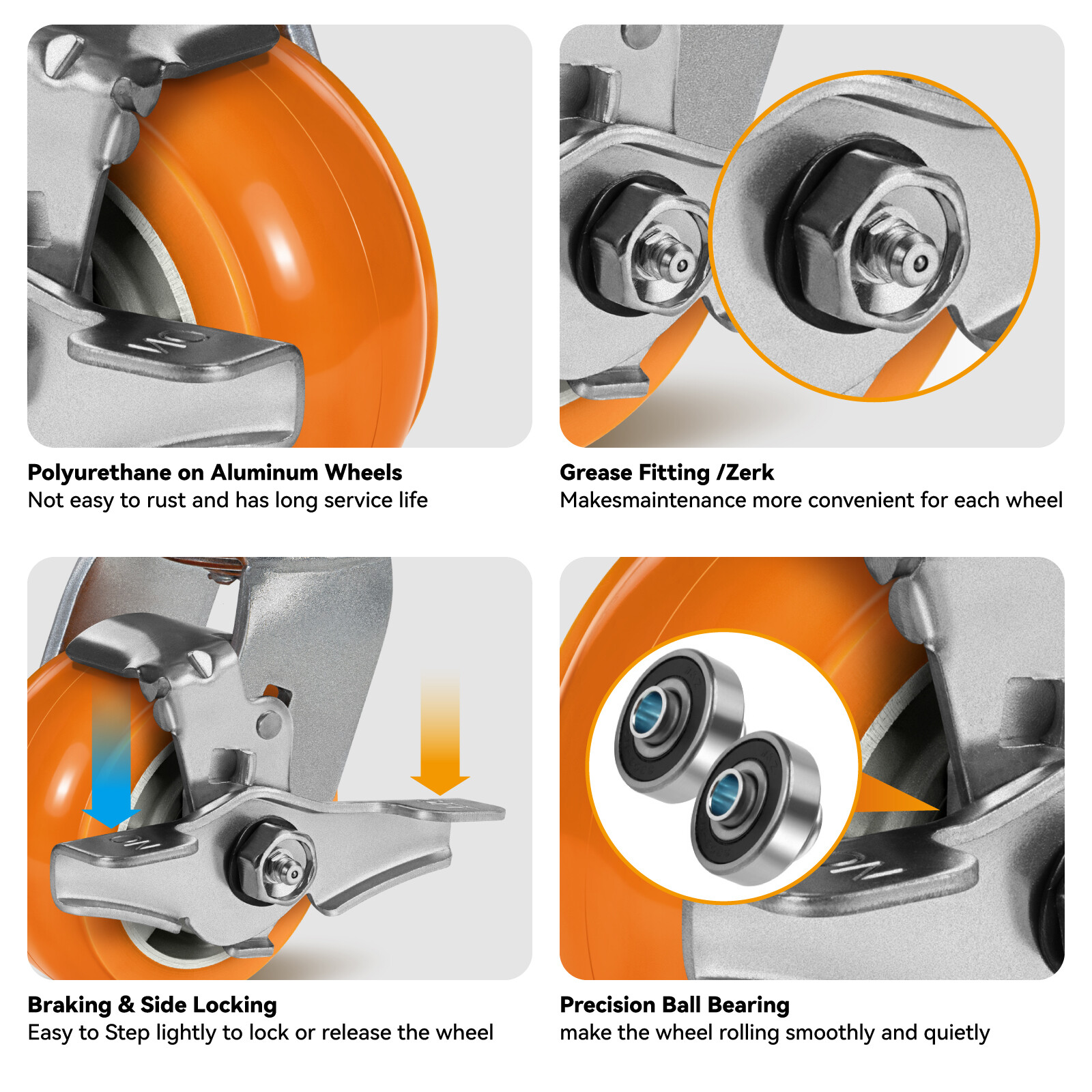 ON

Polyurethane on Aluminum Wheels
Not easy to rust and has long service life

Grease Fitting /Zerk
Makesmaintenance more convenient for each wheel

ON

Braking & Side Locking
Easy to Step lightly to lock or release the wheel

ON

Precision Ball Bearing
make the wheel rolling smoothly and quietly