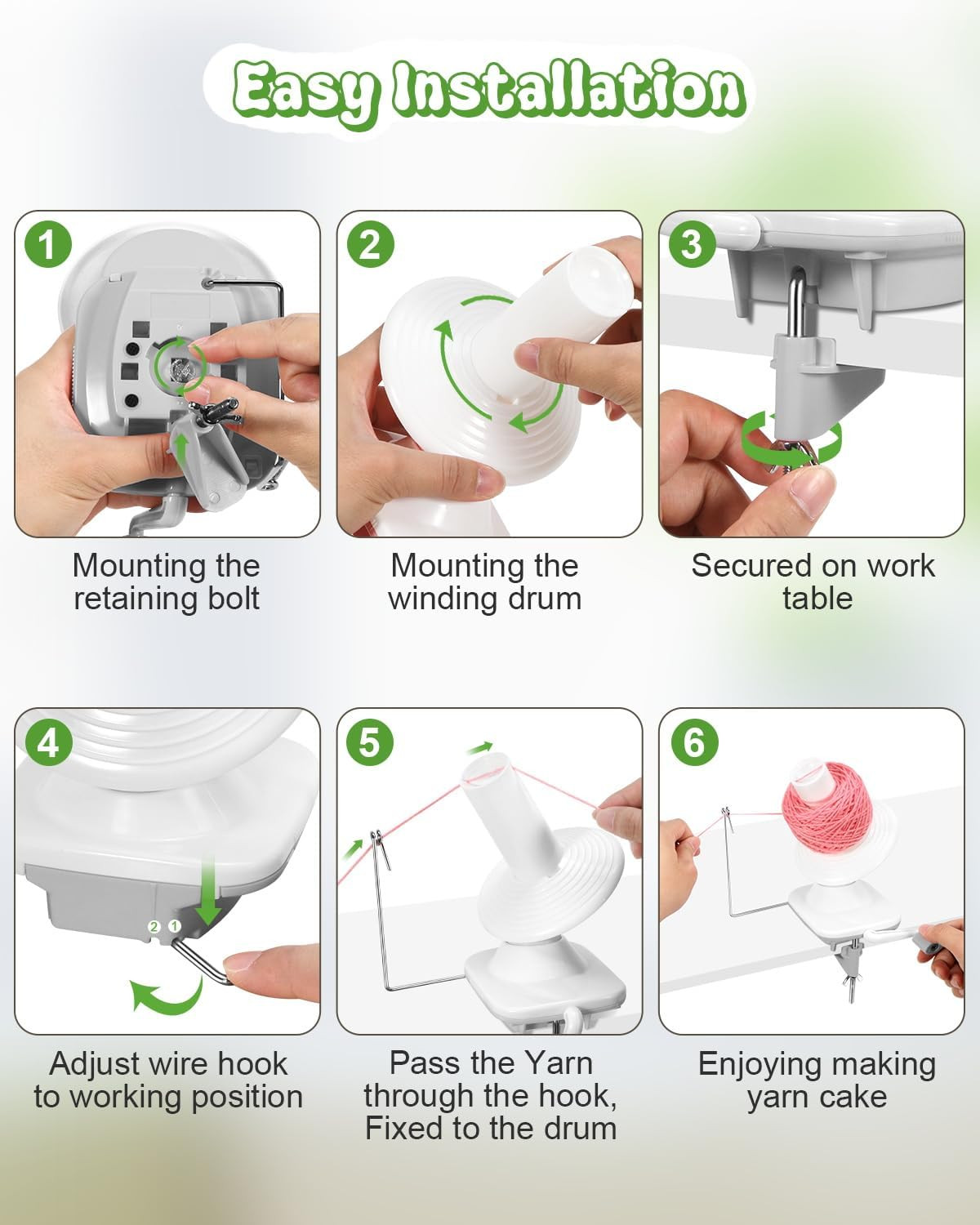 Easy Installation

1

Mounting the retaining bolt

2

Mounting the winding drum

3

Secured on work table

4

2 1

Adjust wire hook to working position

5

Pass the Yarn through the hook, Fixed to the drum

6

Enjoying making yarn cake