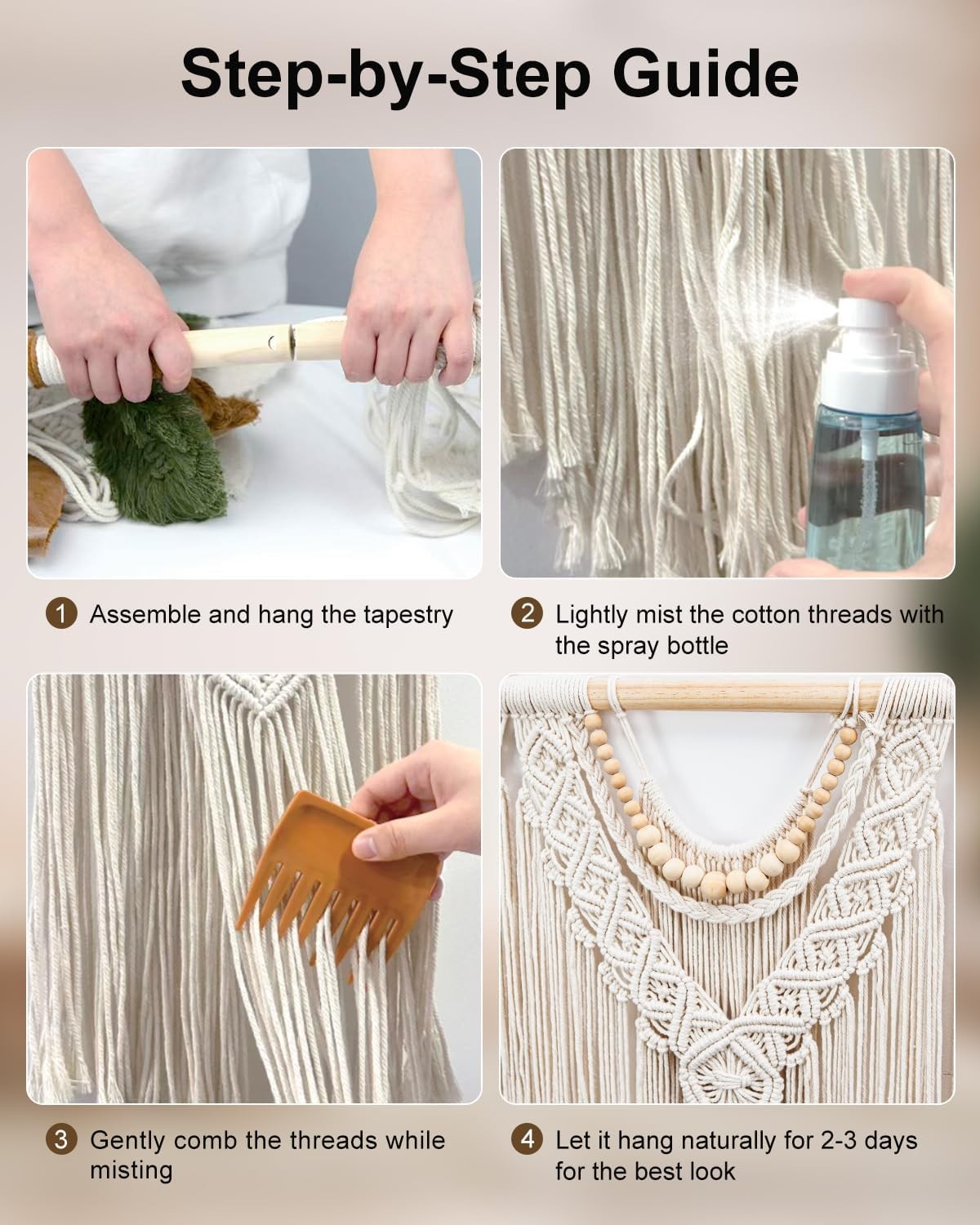 Step-by-Step Guide

1 Assemble and hang the tapestry

2 Lightly mist the cotton threads with the spray bottle

3 Gently comb the threads while misting

4 Let it hang naturally for 2-3 days for the best look