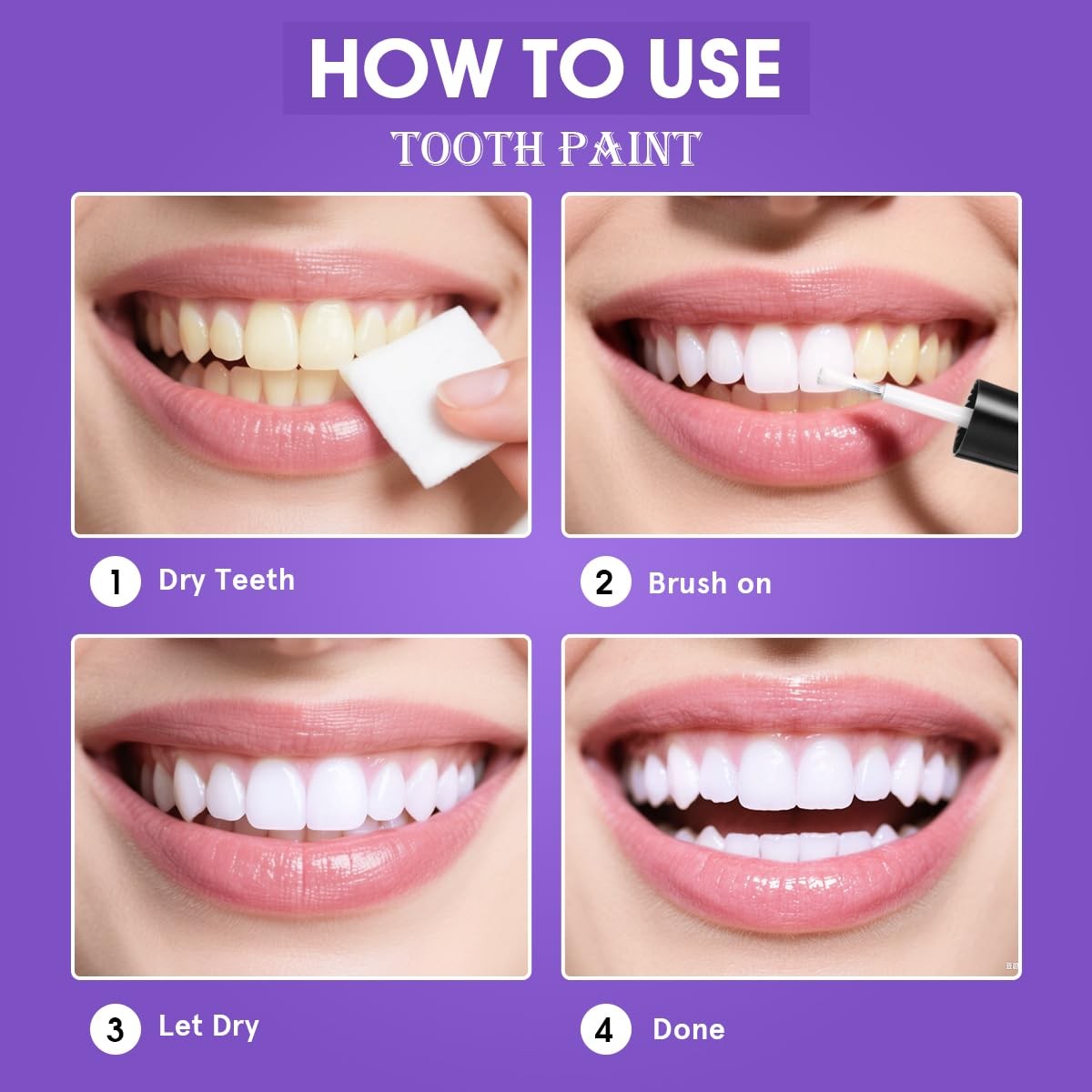 HOW TO USE
TOOTH PAINT

1 Dry Teeth

2 Brush on

3 Let Dry

4 Done