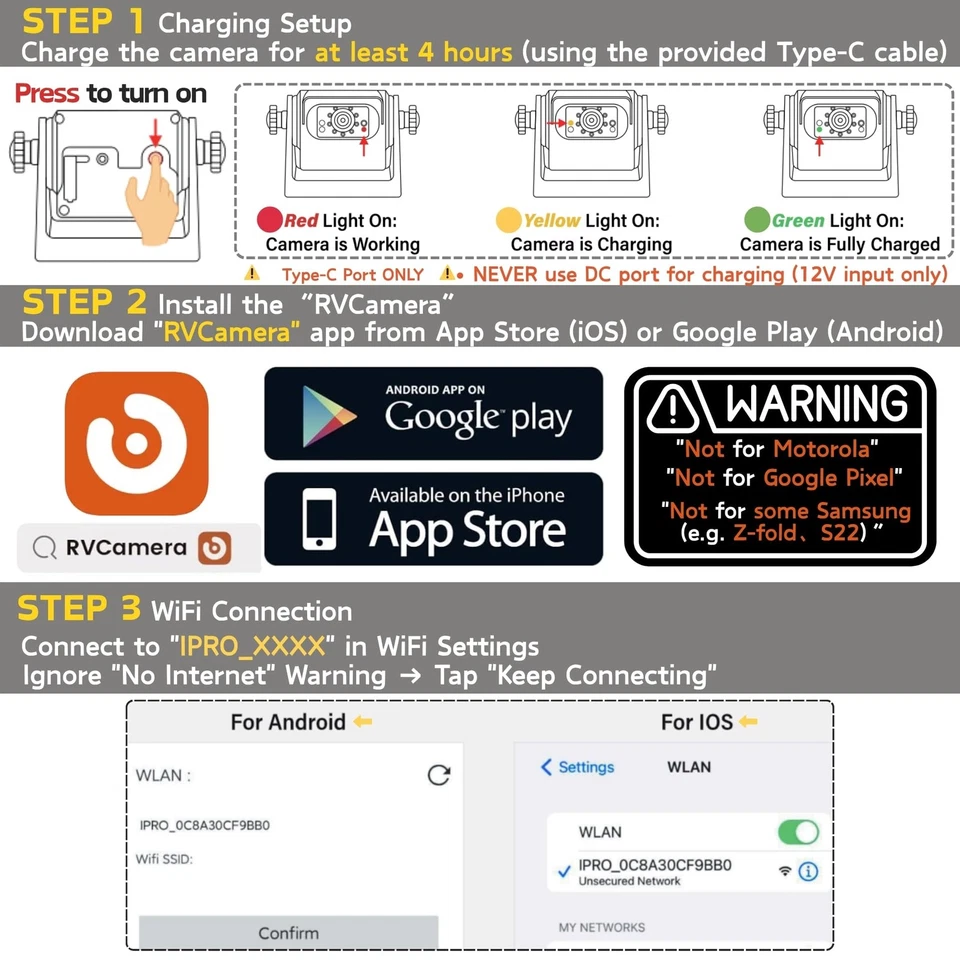 STEP 1 Charging Setup
Charge the camera for at least 4 hours (using the provided Type-C cable)

Press to turn on

Red Light On:
Camera is Working

Yellow Light On:
Camera is Charging

Green Light On:
Camera is Fully Charged

Type-C Port ONLY • NEVER use DC port for charging (12V input only)

STEP 2 Install the "RVCamera"
Download "RVCamera" app from App Store (iOS) or Google Play (Android)

RVCamera

ANDROID APP ON
Google play

Available on the iPhone
App Store

WARNING
"Not for Motorola"
"Not for Google Pixel"
"Not for some Samsung (e.g. Z-fold、S22)"

STEP 3 WiFi Connection
Connect to "IPRO_XXXX" in WiFi Settings
Ignore "No Internet" Warning → Tap "Keep Connecting"

For Android

WLAN :

IPRO_0C8A30CF9BB0

Wifi SSID:

Confirm

For IOS

Settings WLAN

WLAN

IPRO_0C8A30CF9BB0
Unsecured Network

MY NETWORKS